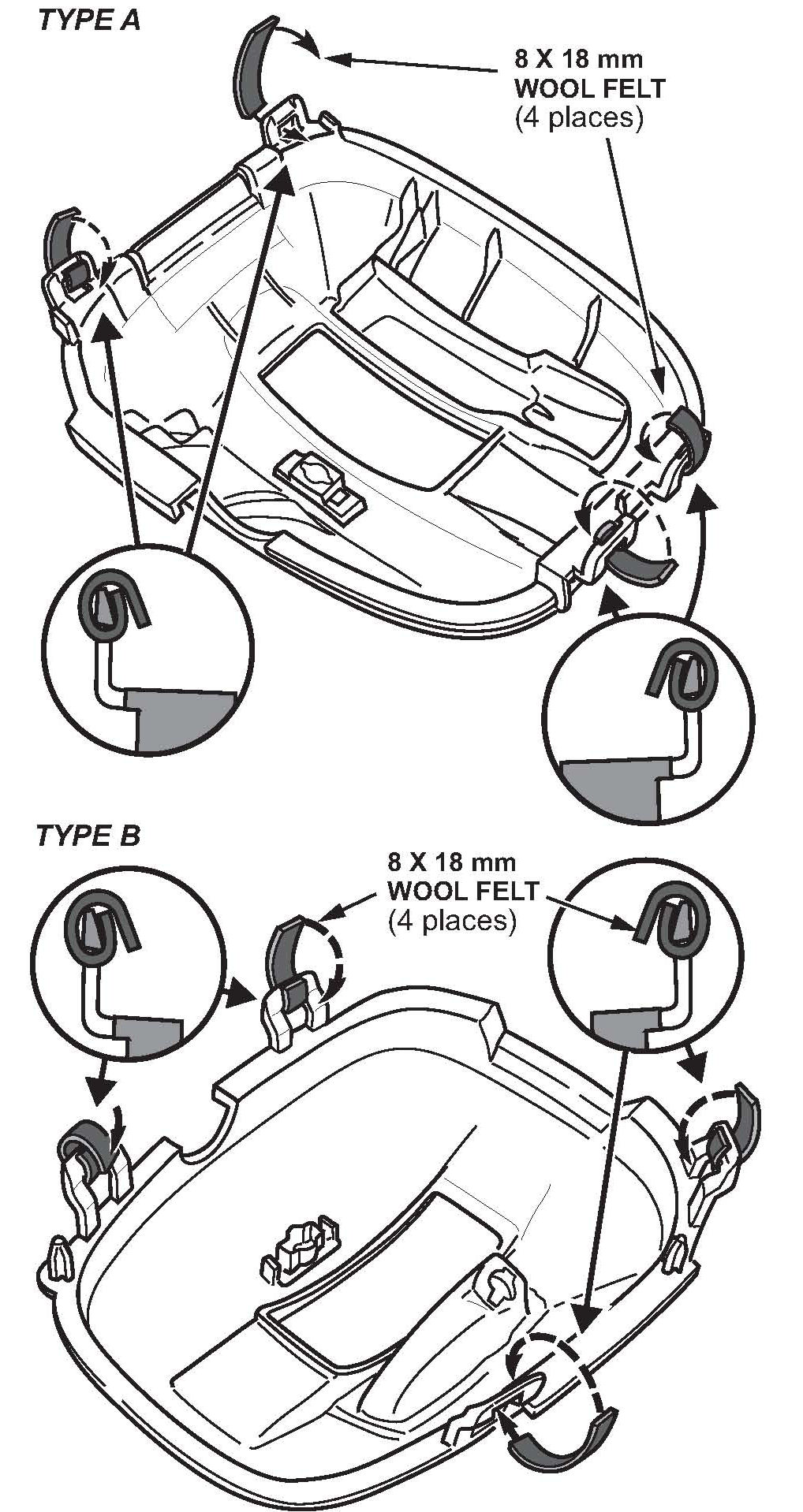 TYPE A

8 X 18 mm
WOOL FELT
(4 places)

TYPE B

8 X 18 mm
WOOL FELT
(4 places)