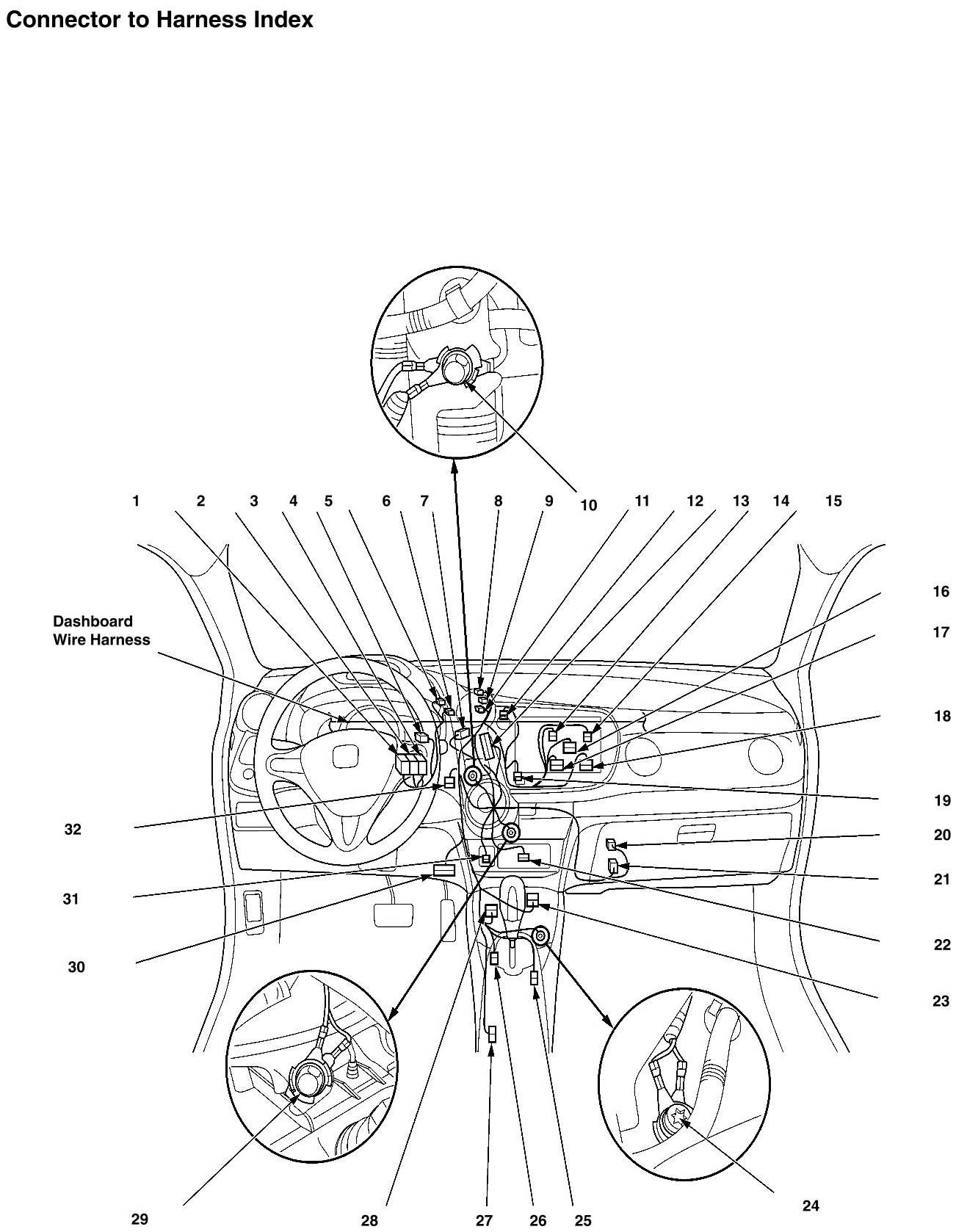 Connector to Harness Index

1 2 3 4 5 6 7 8 9 10 11 12 13 14 15

Dashboard Wire Harness

16
17
18
19
20
21
22
23

32
31
30

29 28 27 26 25 24