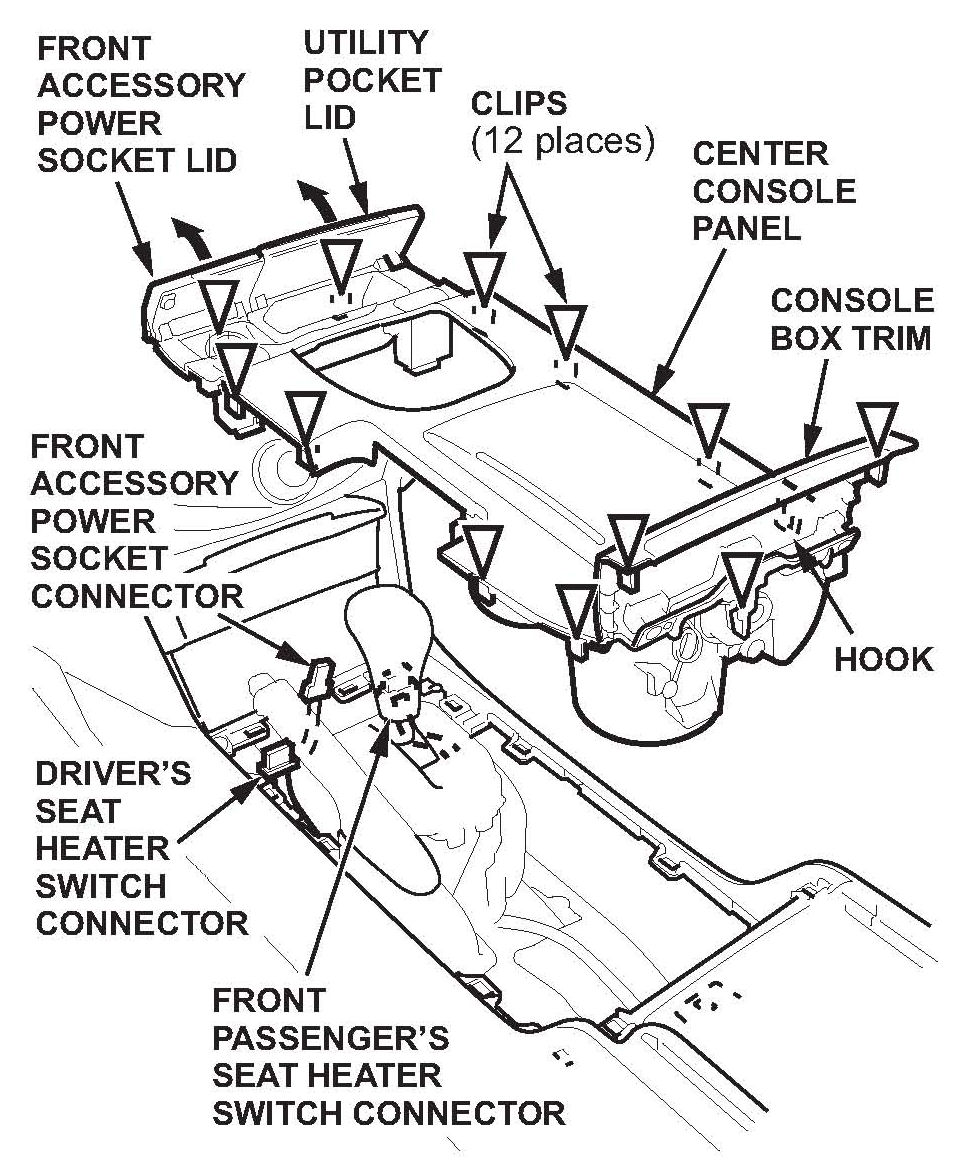 FRONT ACCESSORY POWER SOCKET LID

UTILITY POCKET LID

CLIPS (12 places)

CENTER CONSOLE PANEL

CONSOLE BOX TRIM

FRONT ACCESSORY POWER SOCKET CONNECTOR

HOOK

DRIVER'S SEAT HEATER SWITCH CONNECTOR

FRONT PASSENGER'S SEAT HEATER SWITCH CONNECTOR