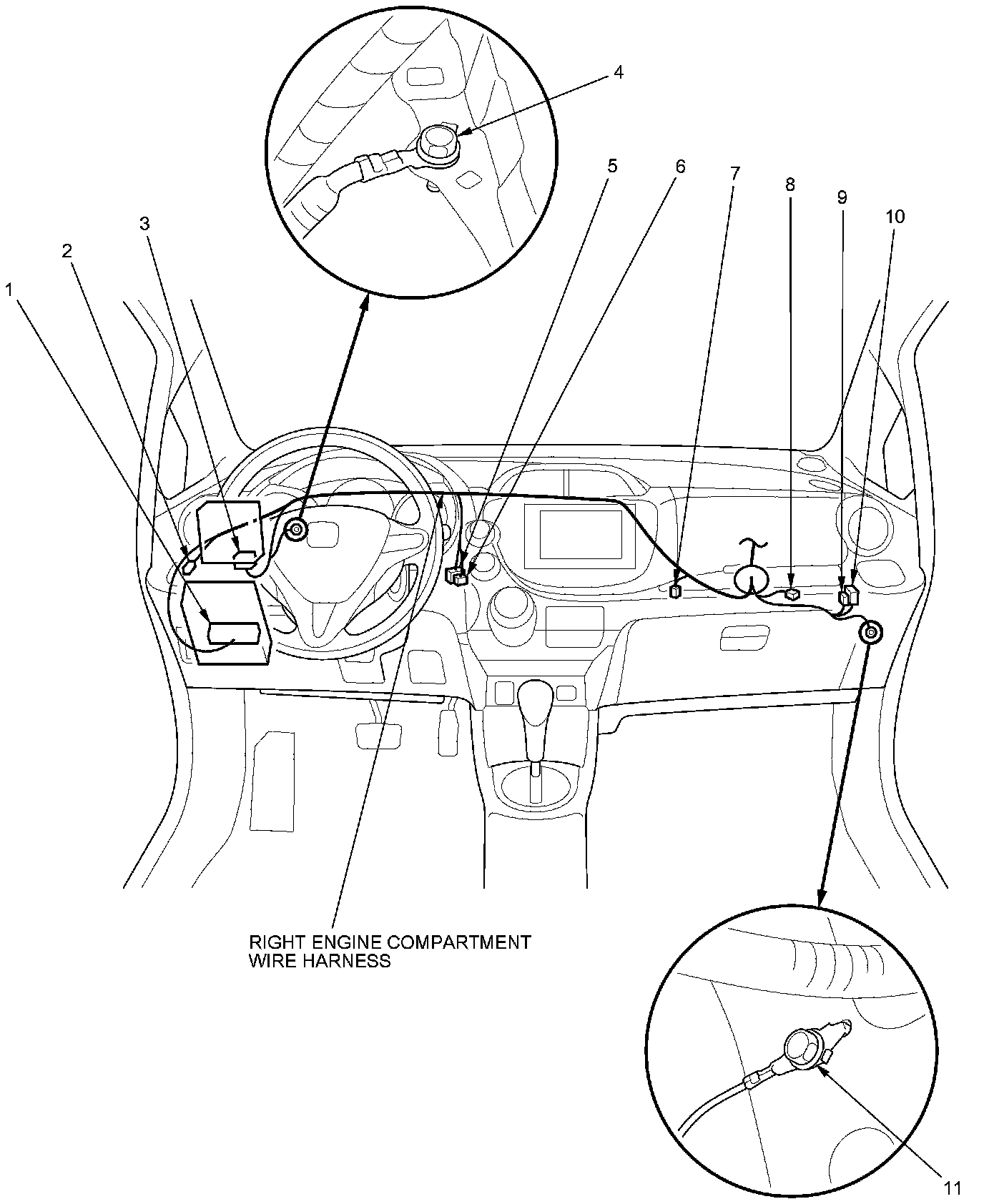 4

5
6
7
8
9
10
3
2
1

RIGHT ENGINE COMPARTMENT WIRE HARNESS

11