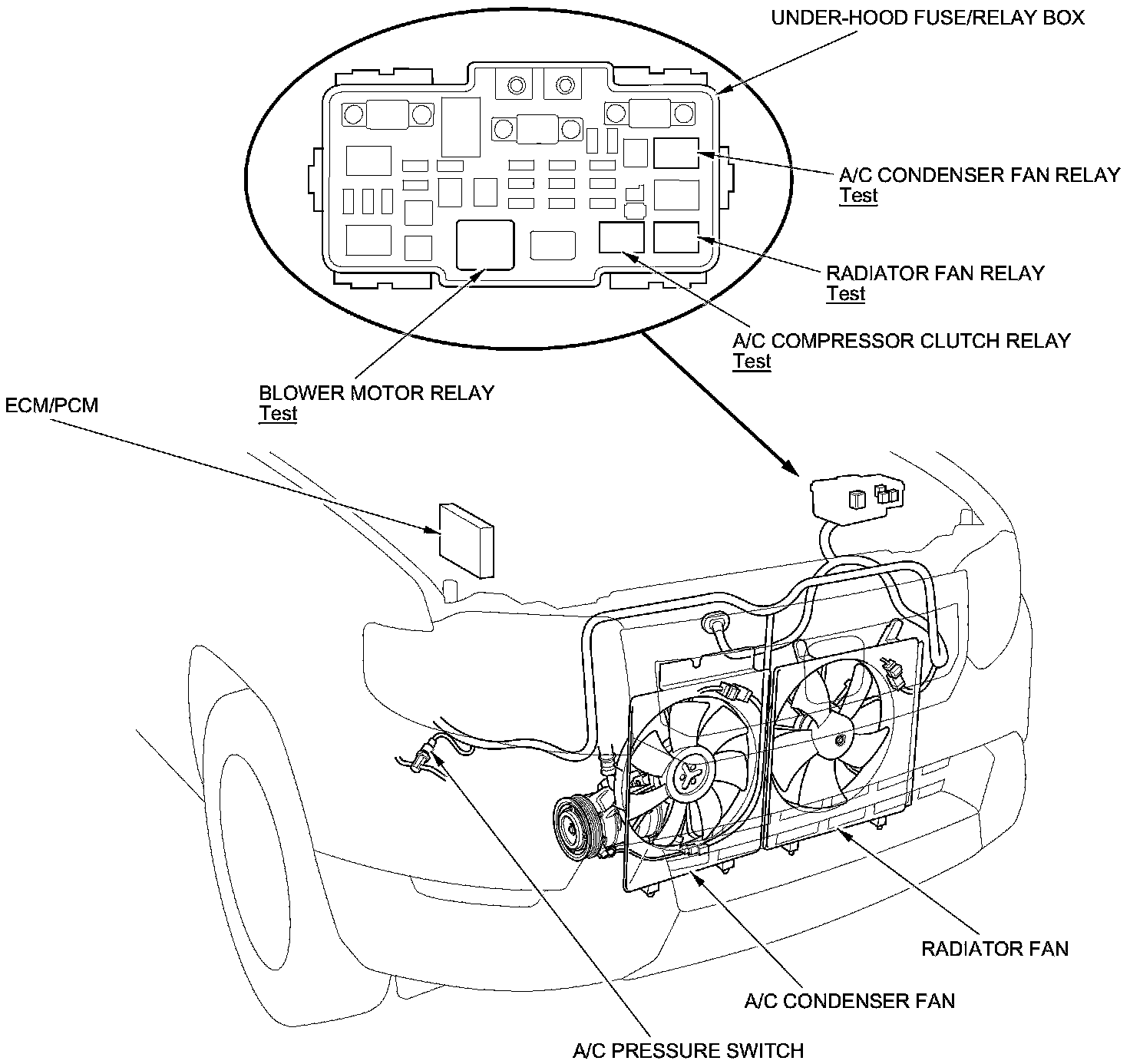 UNDER-HOOD FUSE/RELAY BOX

A/C CONDENSER FAN RELAY
Test

RADIATOR FAN RELAY
Test

A/C COMPRESSOR CLUTCH RELAY
Test

BLOWER MOTOR RELAY
Test

ECM/PCM

RADIATOR FAN

A/C CONDENSER FAN

A/C PRESSURE SWITCH