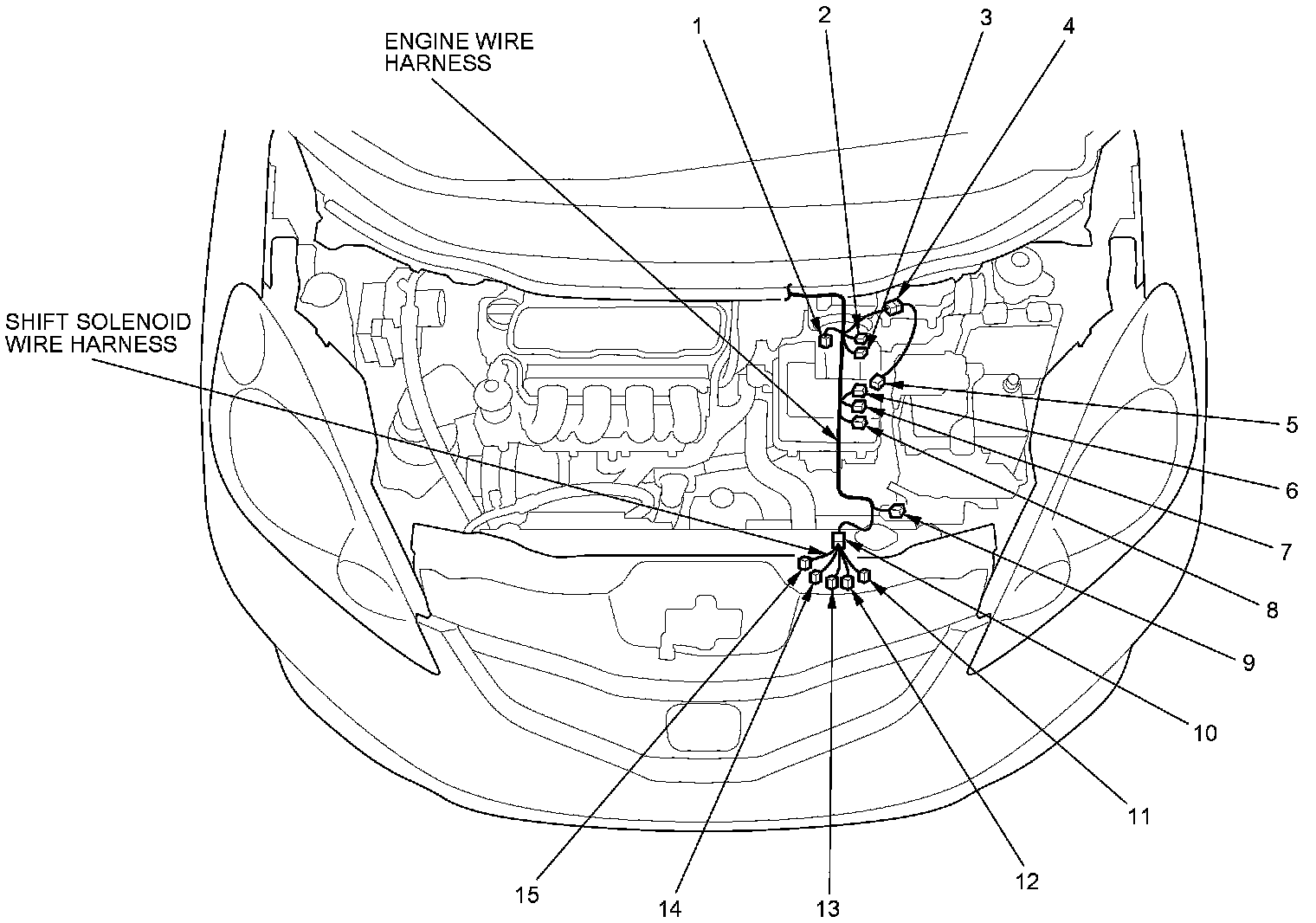 ENGINE WIRE HARNESS

1

2

3

4

SHIFT SOLENOID WIRE HARNESS

5

6

7

8

9

10

11

12

13

14

15