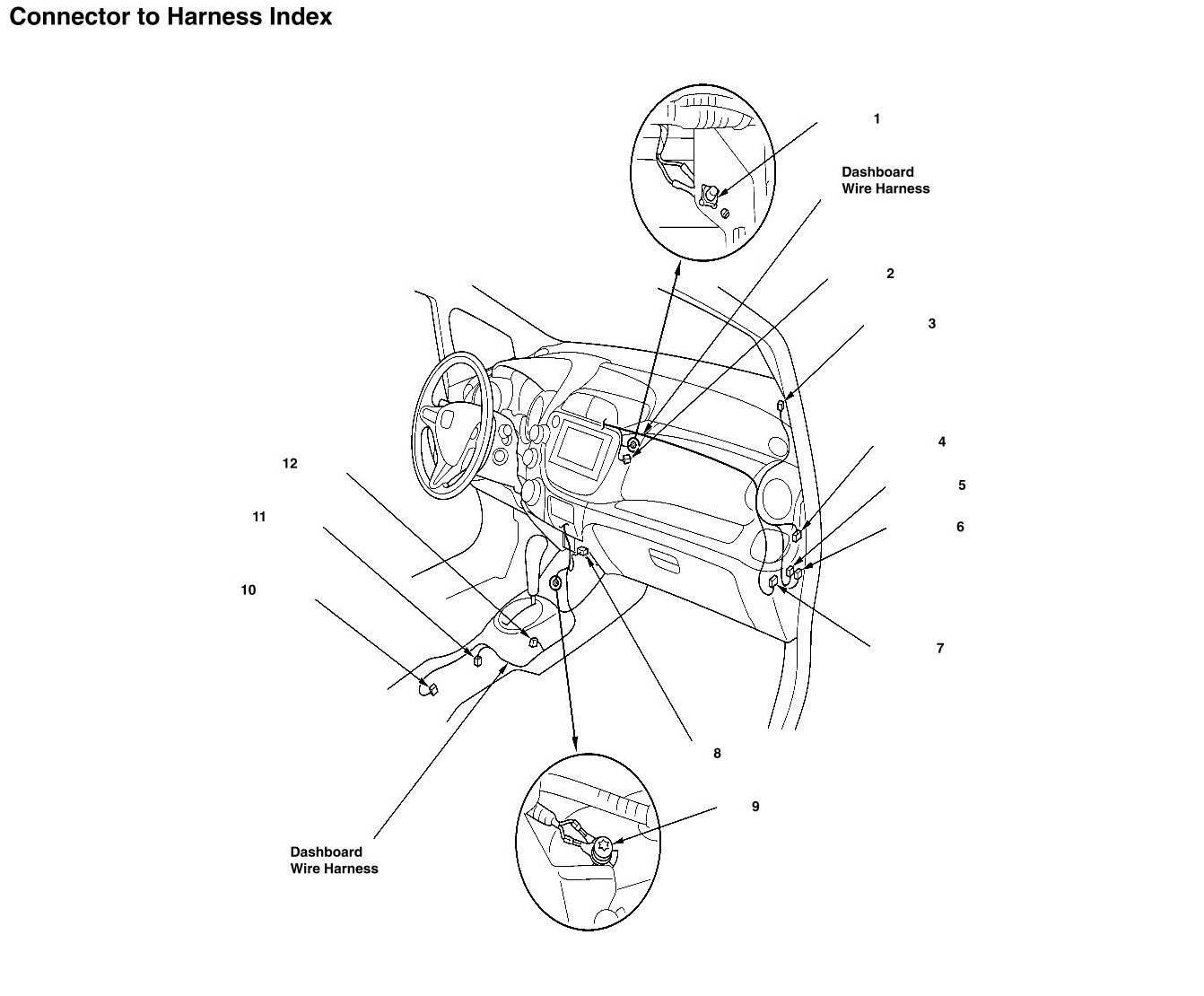 Connector to Harness Index

1

Dashboard
Wire Harness

2

3

4

5

6

7

12

11

10

8

9

Dashboard
Wire Harness