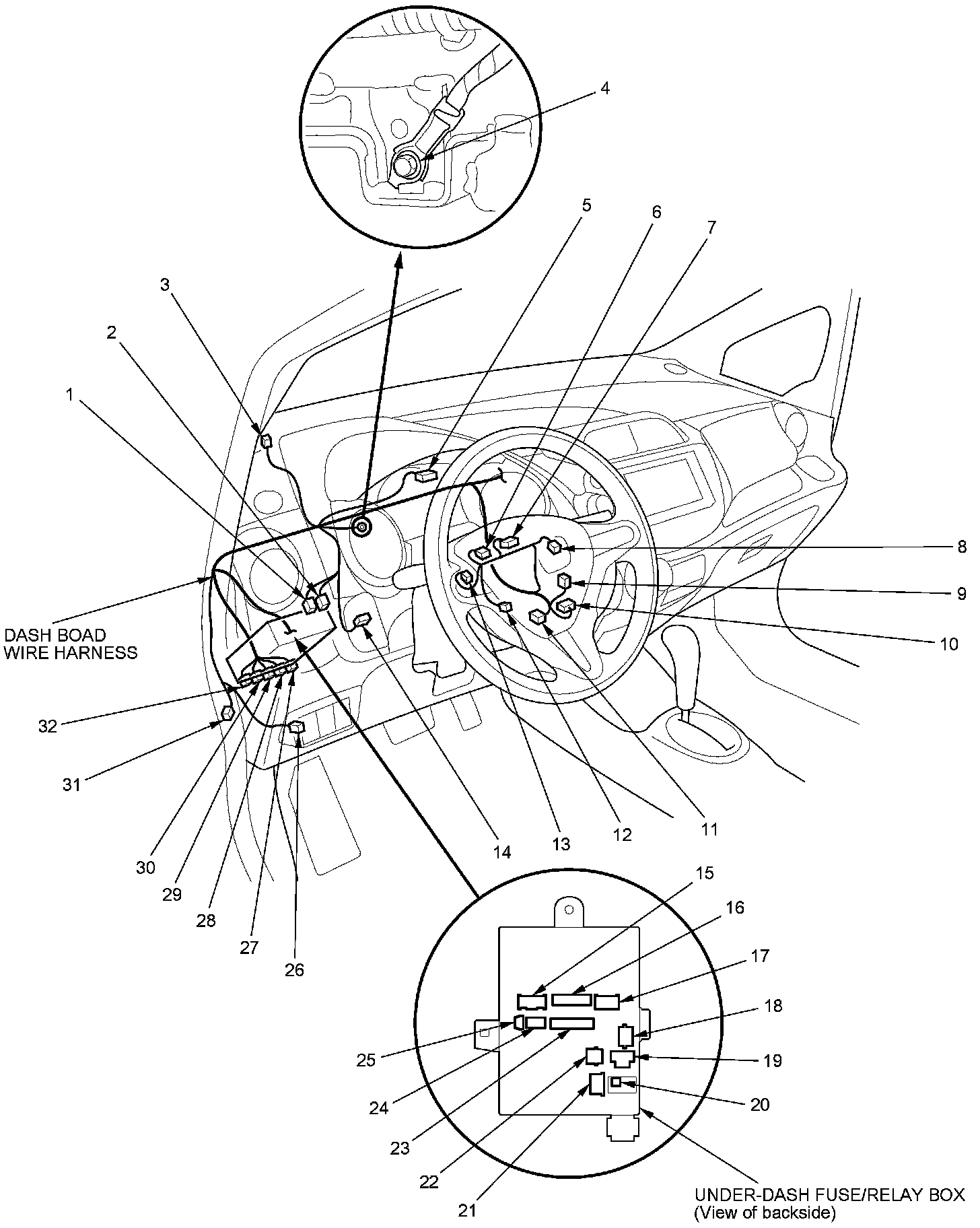 4

5

6

7

3

2

1

8

9

10

DASH BOAD
WIRE HARNESS

32

31

30

29

28

27

26

14

13

12

11

15

16

17

18

19

20

25

24

23

22

21

UNDER-DASH FUSE/RELAY BOX
(View of backside)