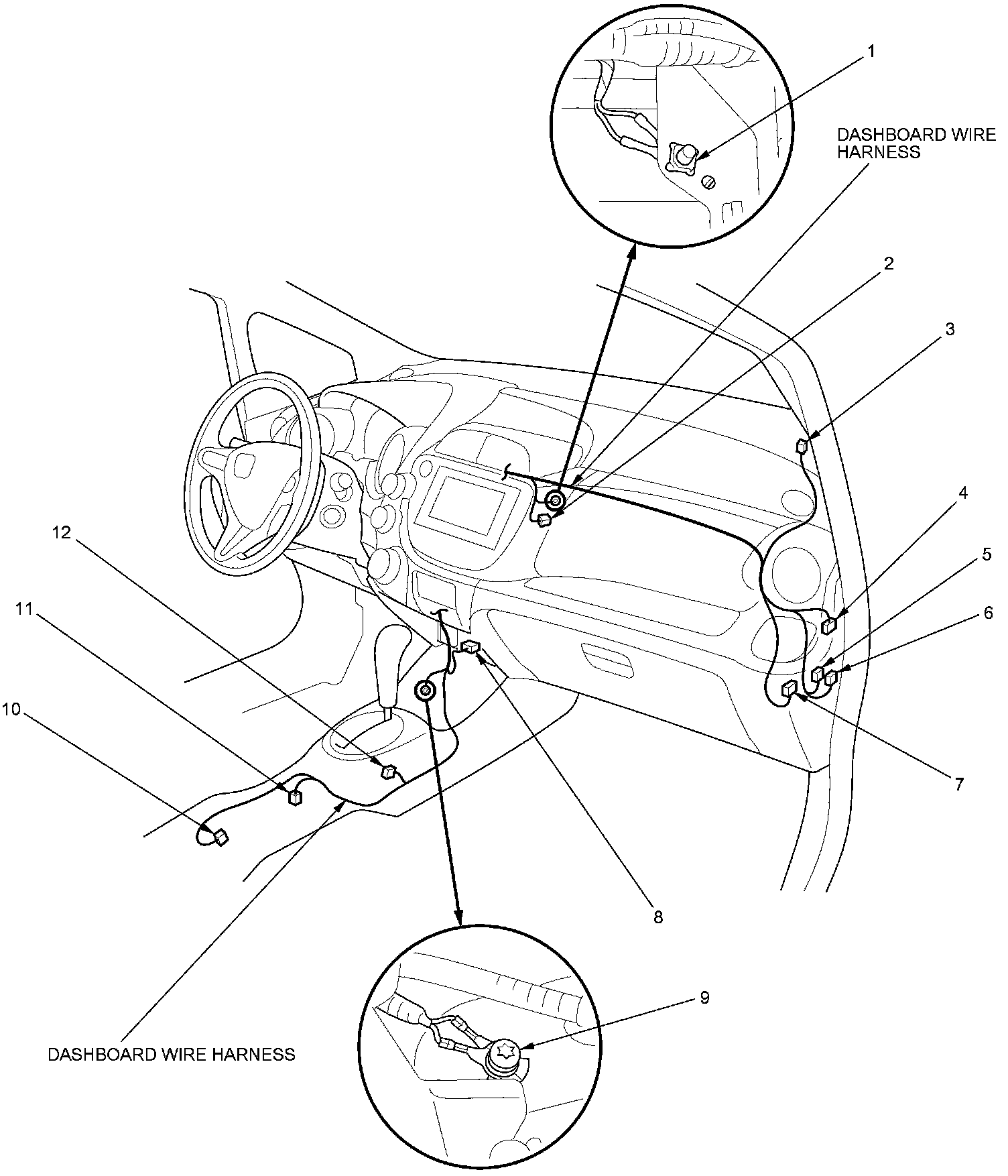 1

DASHBOARD WIRE HARNESS

2

3

4

5

6

7

12

11

10

8

9

DASHBOARD WIRE HARNESS