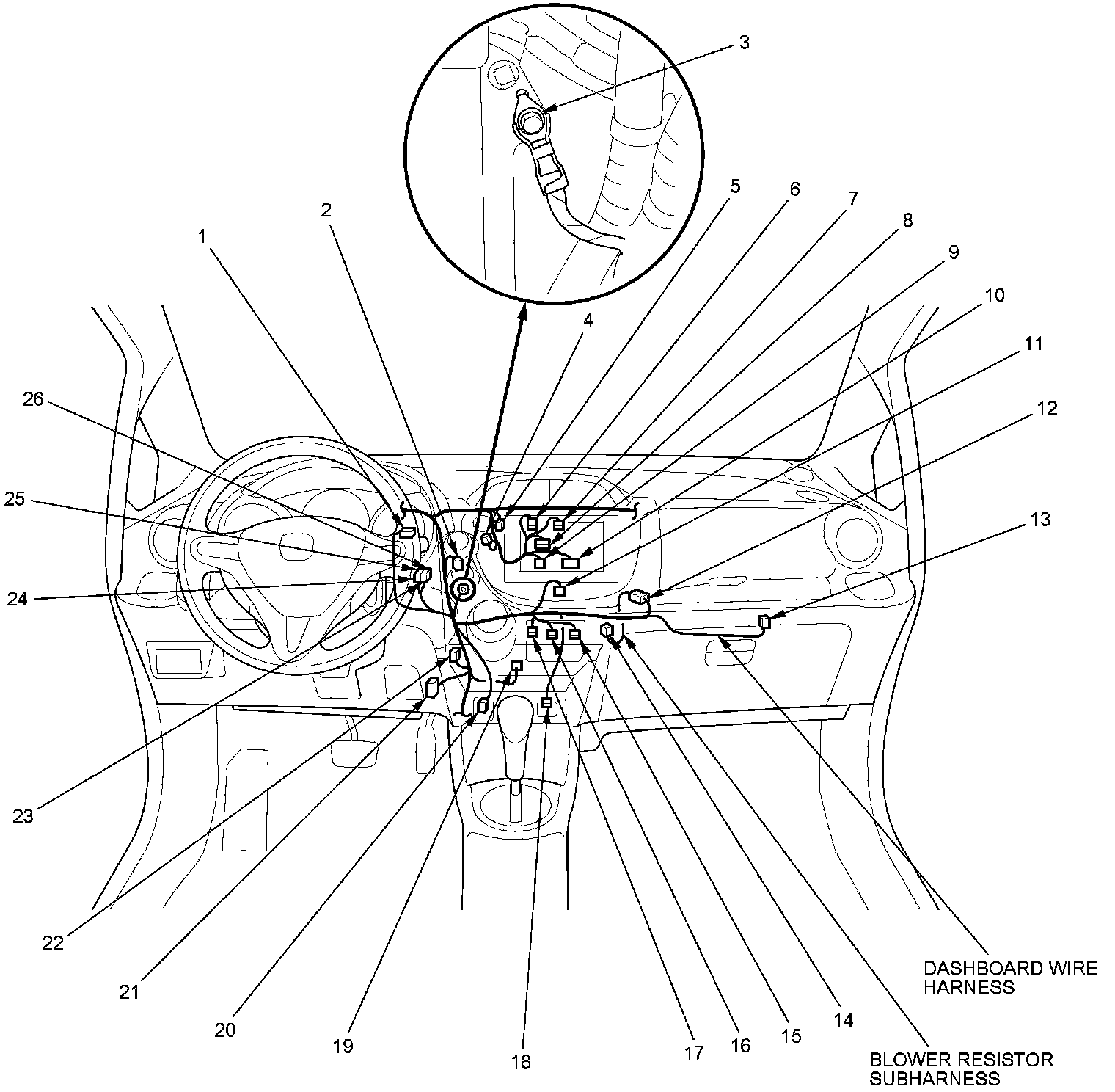 3

5
6
7
8
9
10
11
12
13

2
1
4

26
25
24

23
22
21
20
19
18
17
16
15
14

DASHBOARD WIRE HARNESS

BLOWER RESISTOR SUBHARNESS