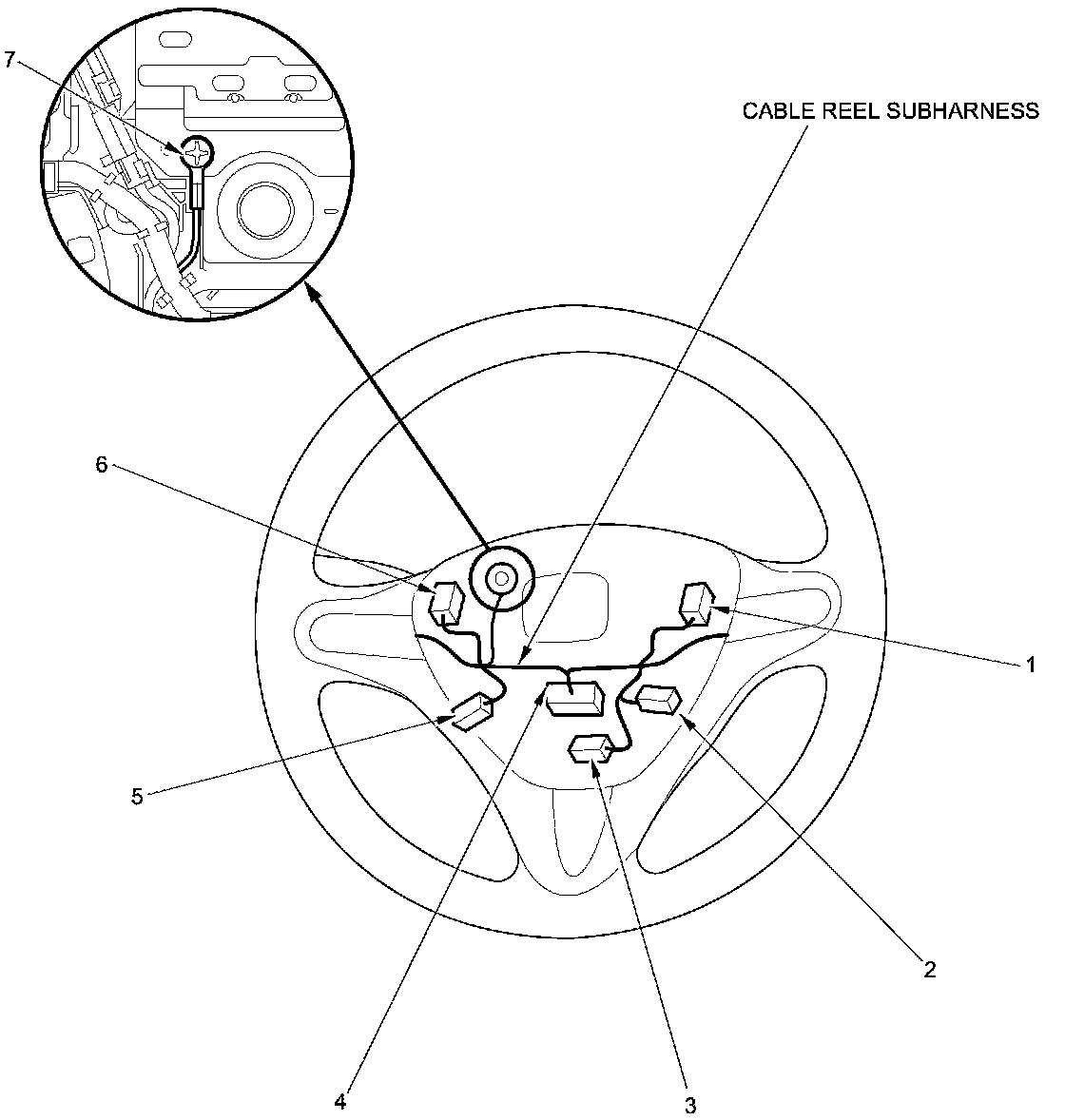 7

CABLE REEL SUBHARNESS

6

1

5

2

4

3