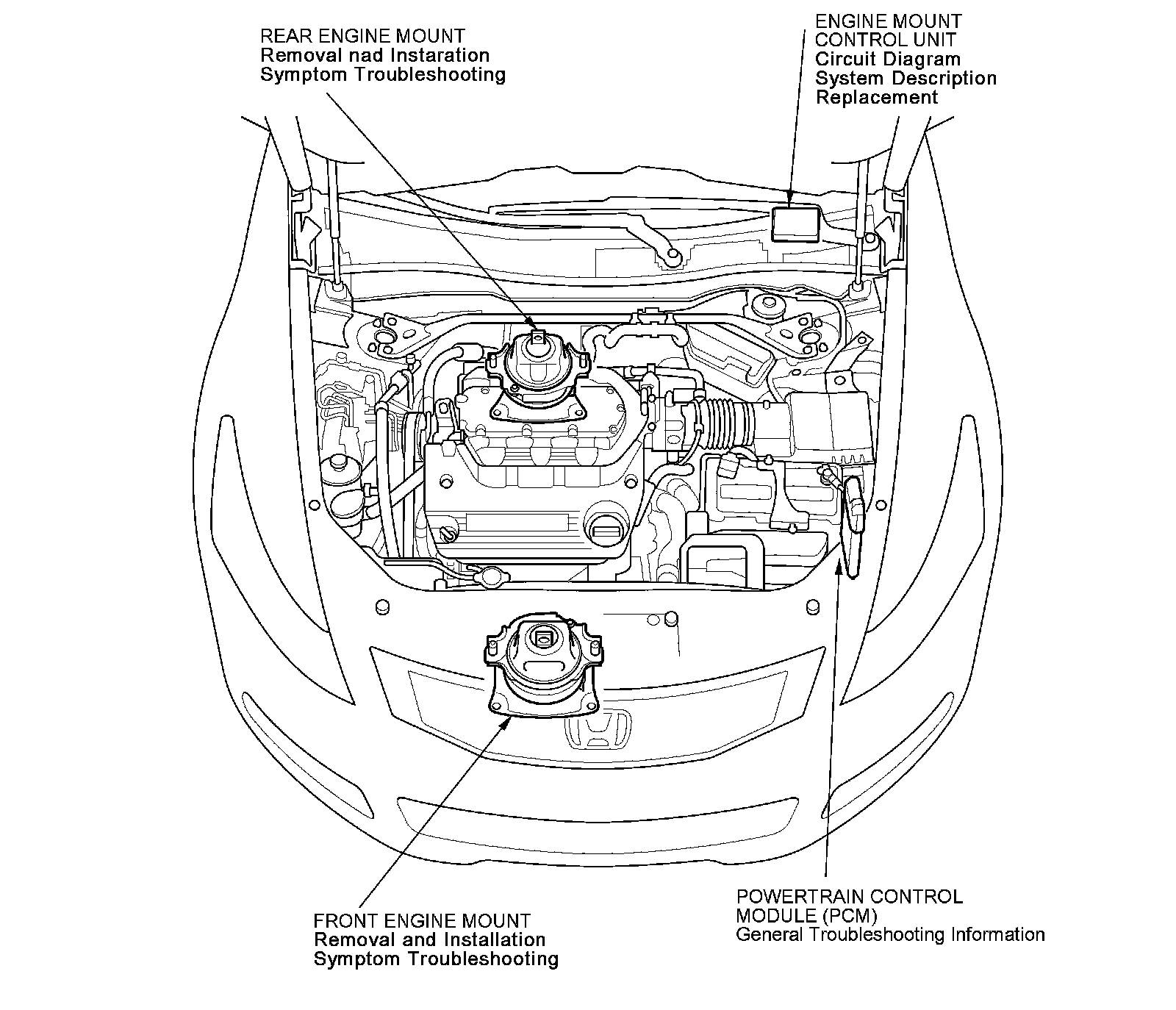 REAR ENGINE MOUNT
Removal nad Instaration
Symptom Troubleshooting

ENGINE MOUNT
CONTROL UNIT
Circuit Diagram
System Description
Replacement

FRONT ENGINE MOUNT
Removal and Installation
Symptom Troubleshooting

POWERTRAIN CONTROL
MODULE (PCM)
General Troubleshooting Information