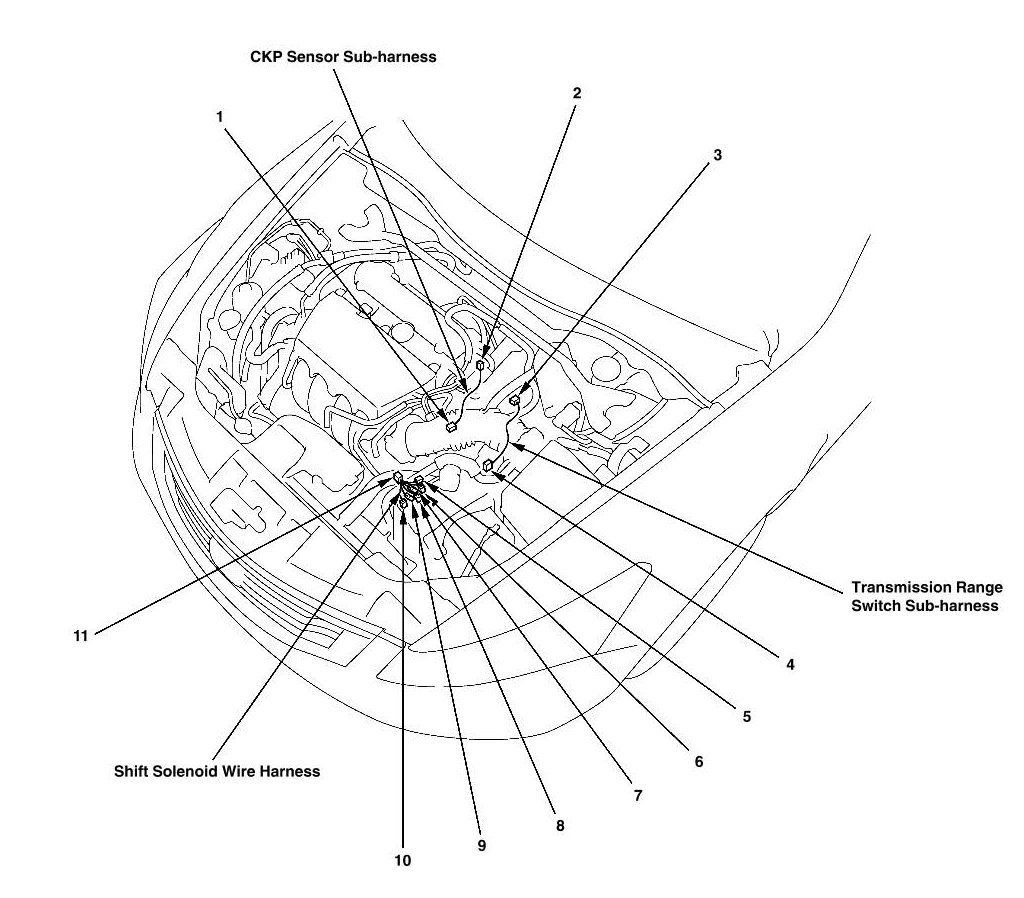 CKP Sensor Sub-harness

1

2

3

Transmission Range Switch Sub-harness

4

5

6

7

8

9

10

11

Shift Solenoid Wire Harness