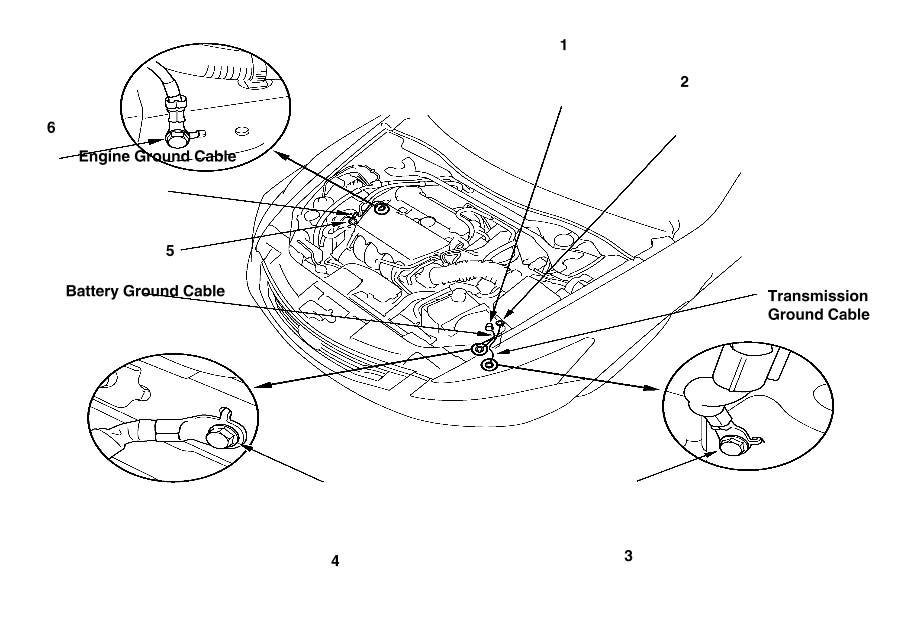 1

2

6

Engine Ground Cable

5

Battery Ground Cable

Transmission Ground Cable

4

3