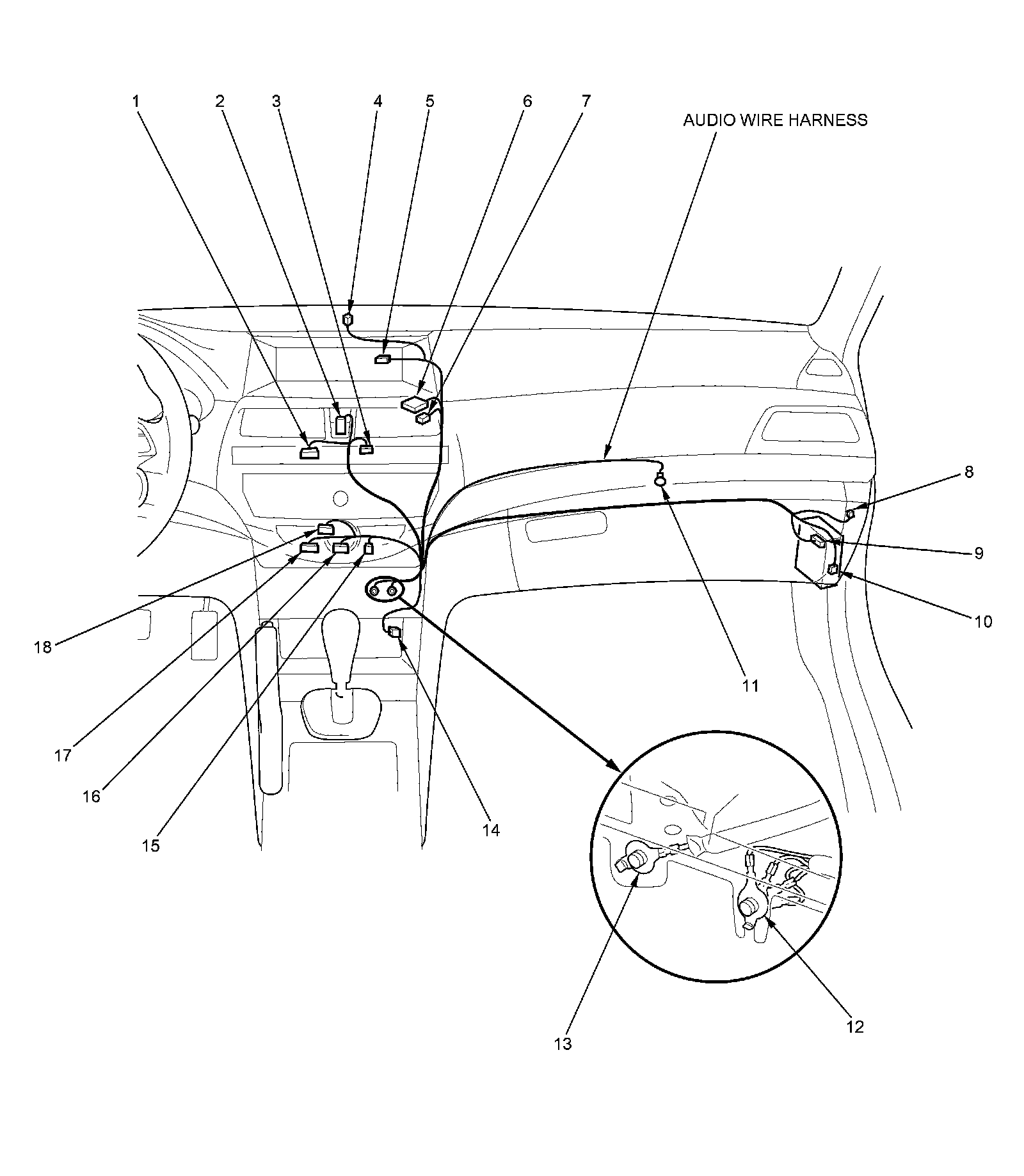 1
2
3
4
5
6
7
AUDIO WIRE HARNESS
8
9
10
11
18
17
16
15
14
13
12