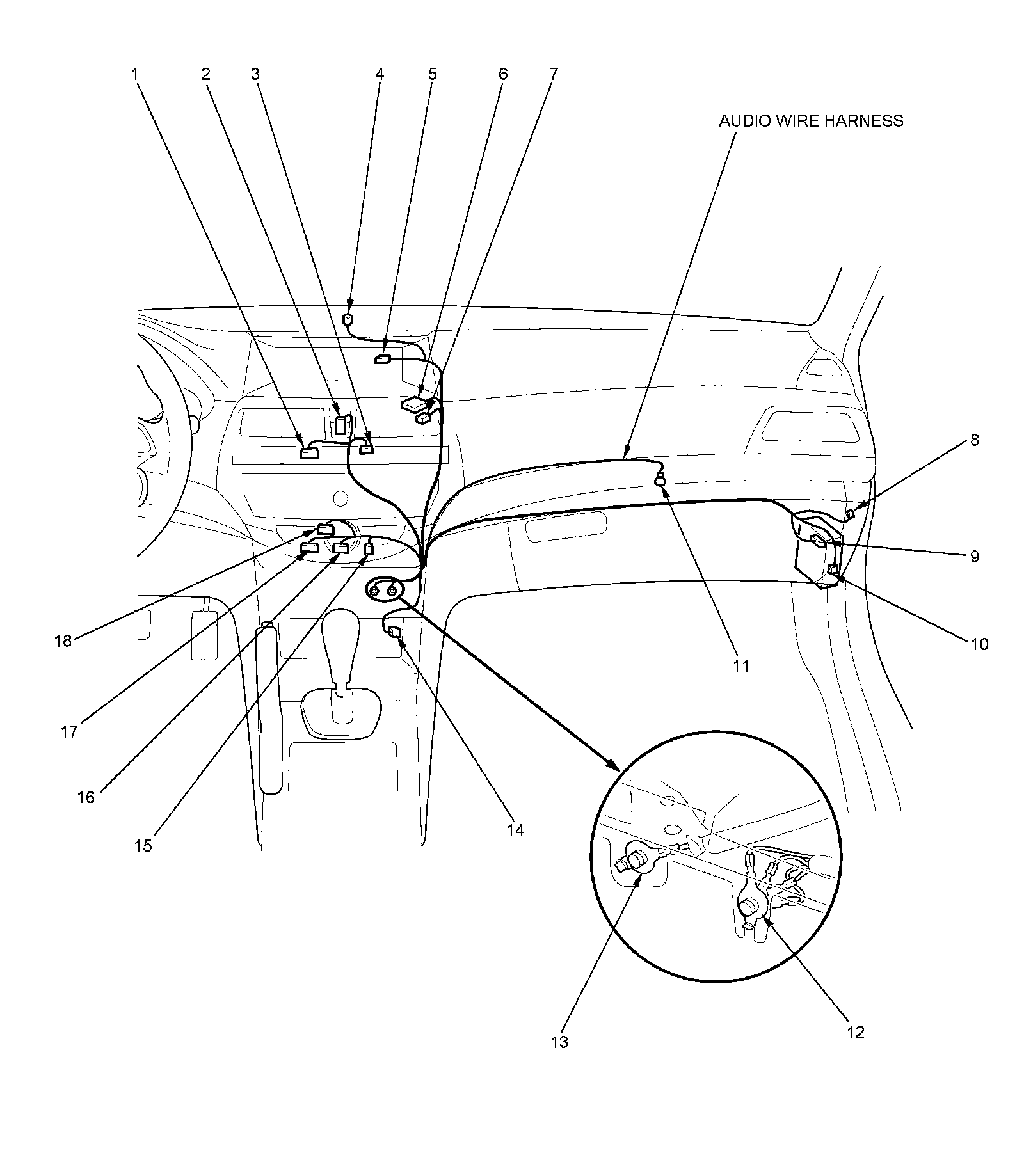 1
2
3
4
5
6
7
AUDIO WIRE HARNESS
8
9
10
11
18
17
16
15
14
13
12