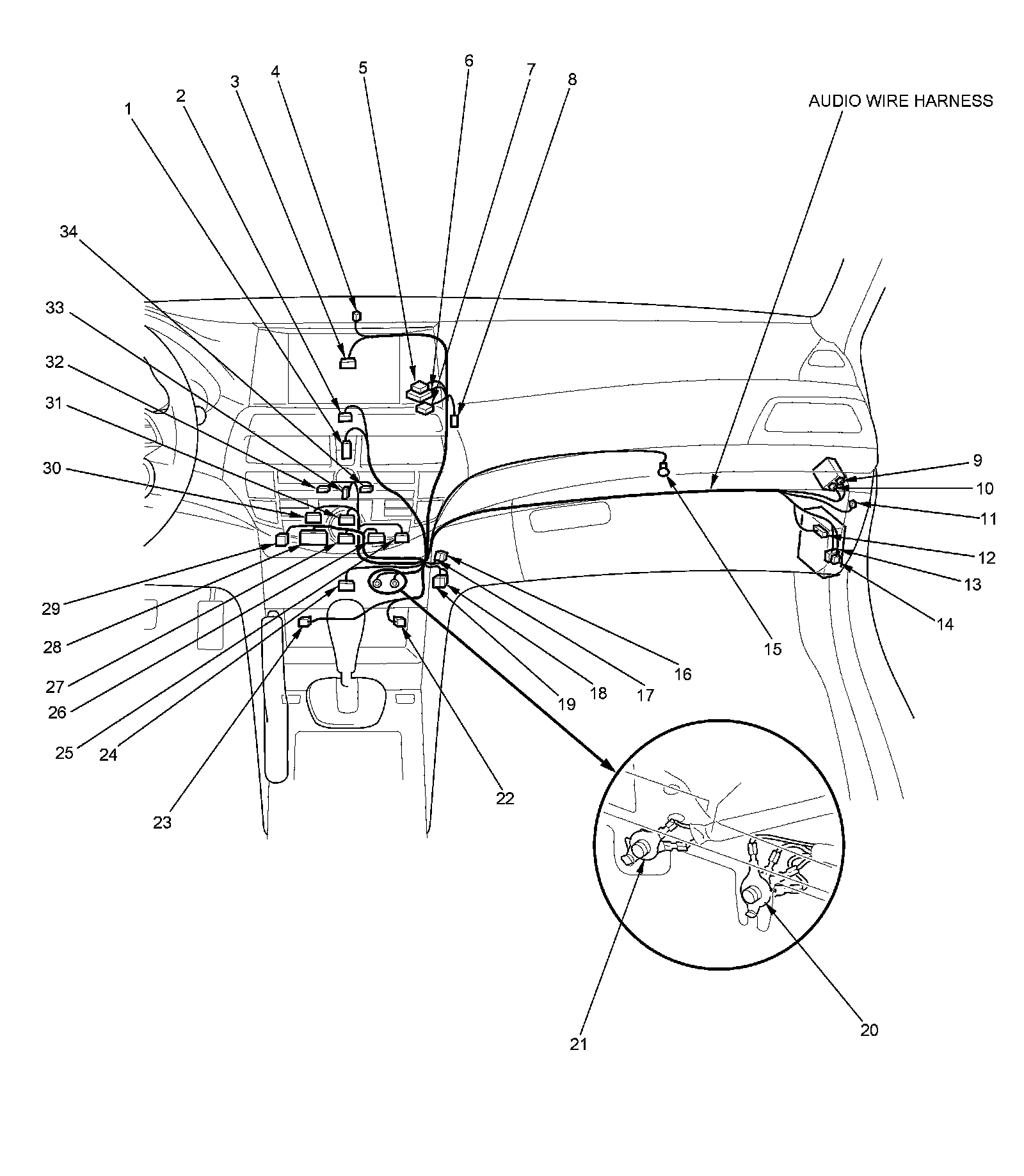 AUDIO WIRE HARNESS

1
2
3
4
5
6
7
8
9
10
11
12
13
14
15
16
17
18
19
20
21
22
23
24
25
26
27
28
29
30
31
32
33
34