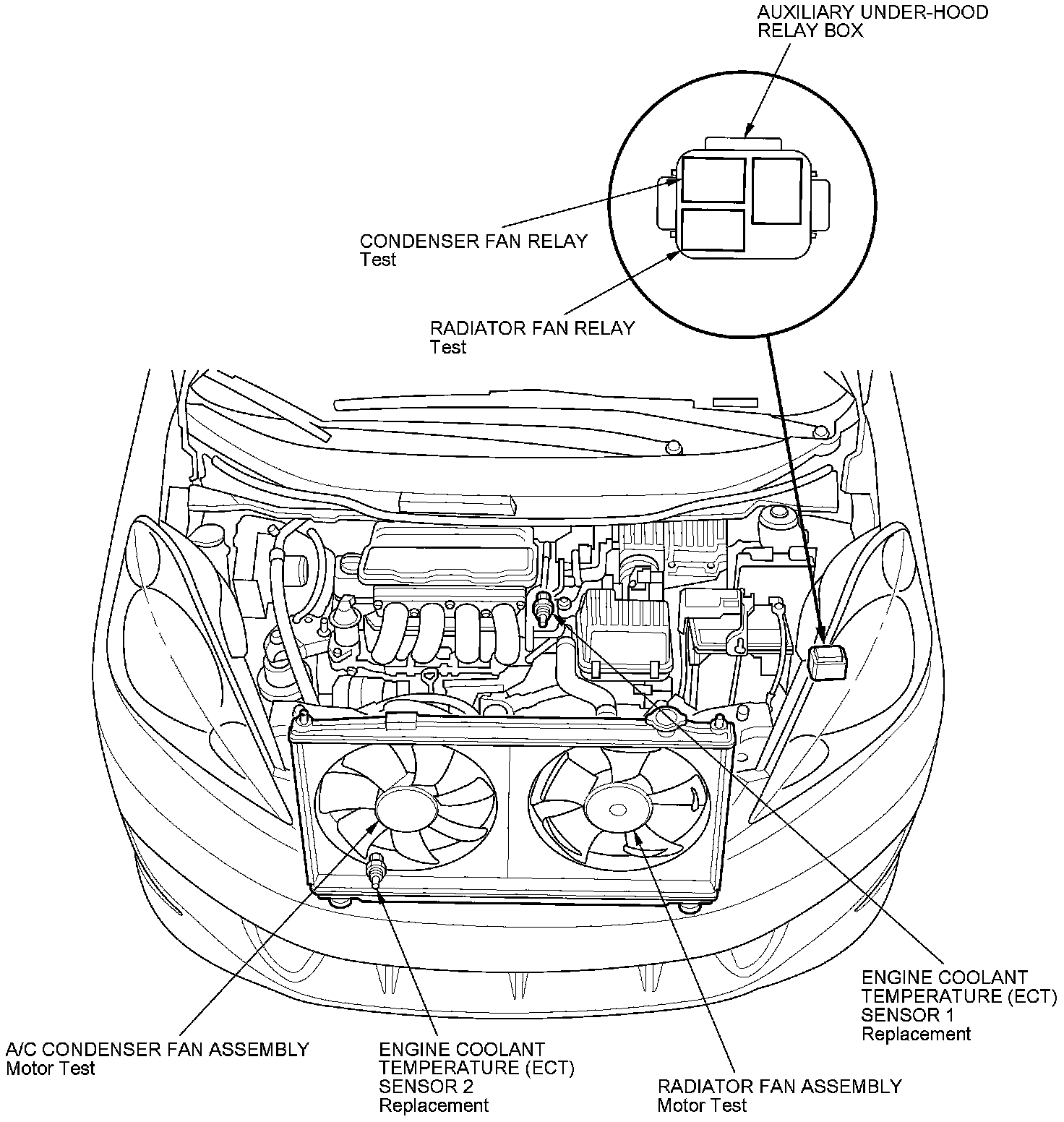 AUXILIARY UNDER-HOOD RELAY BOX

CONDENSER FAN RELAY
Test

RADIATOR FAN RELAY
Test

ENGINE COOLANT TEMPERATURE (ECT) SENSOR 1
Replacement

A/C CONDENSER FAN ASSEMBLY
Motor Test

ENGINE COOLANT TEMPERATURE (ECT) SENSOR 2
Replacement

RADIATOR FAN ASSEMBLY
Motor Test