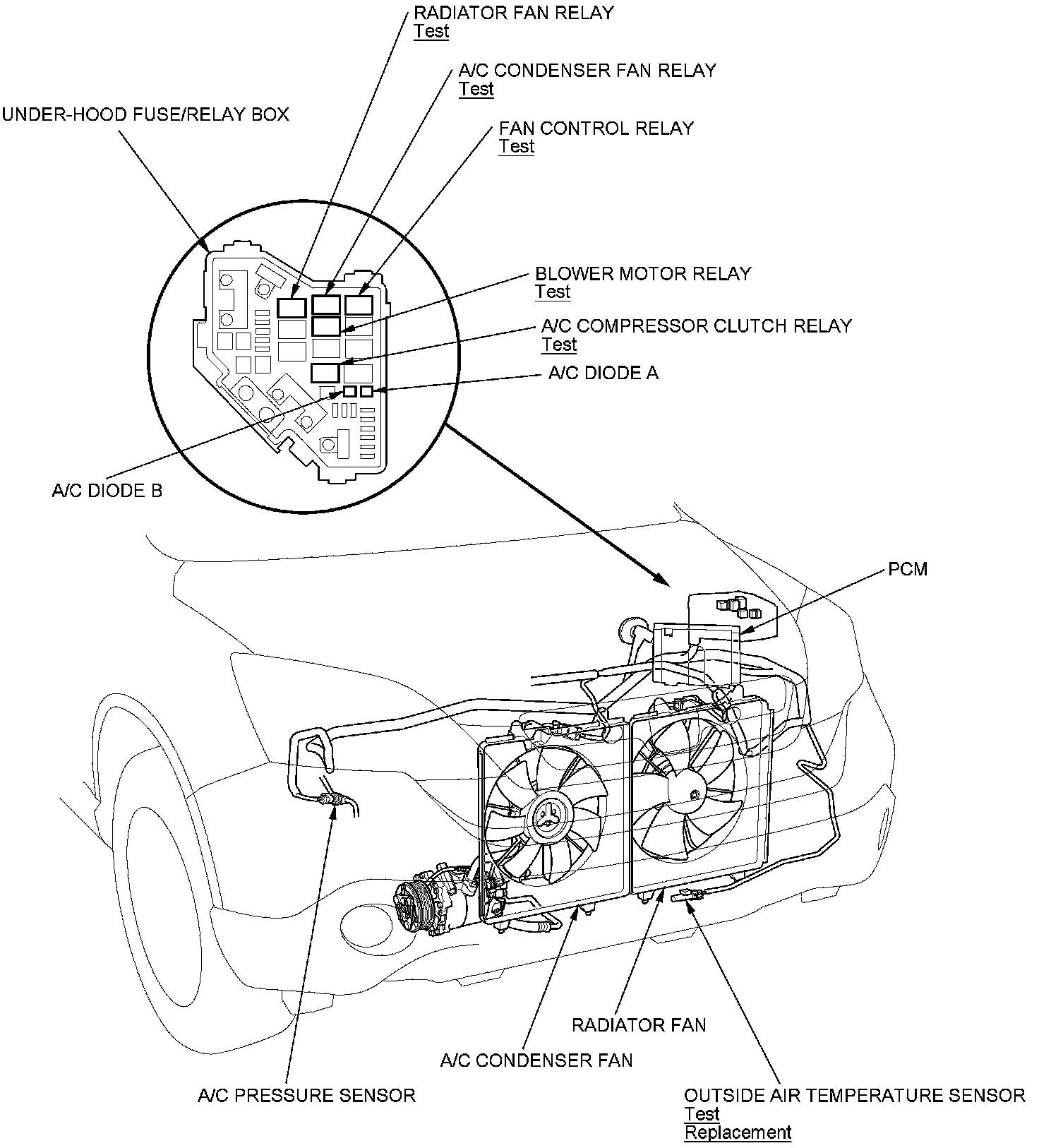 RADIATOR FAN RELAY
Test

A/C CONDENSER FAN RELAY
Test

UNDER-HOOD FUSE/RELAY BOX

FAN CONTROL RELAY
Test

BLOWER MOTOR RELAY
Test

A/C COMPRESSOR CLUTCH RELAY
Test

A/C DIODE A

A/C DIODE B

PCM

RADIATOR FAN

A/C CONDENSER FAN

A/C PRESSURE SENSOR

OUTSIDE AIR TEMPERATURE SENSOR
Test
Replacement