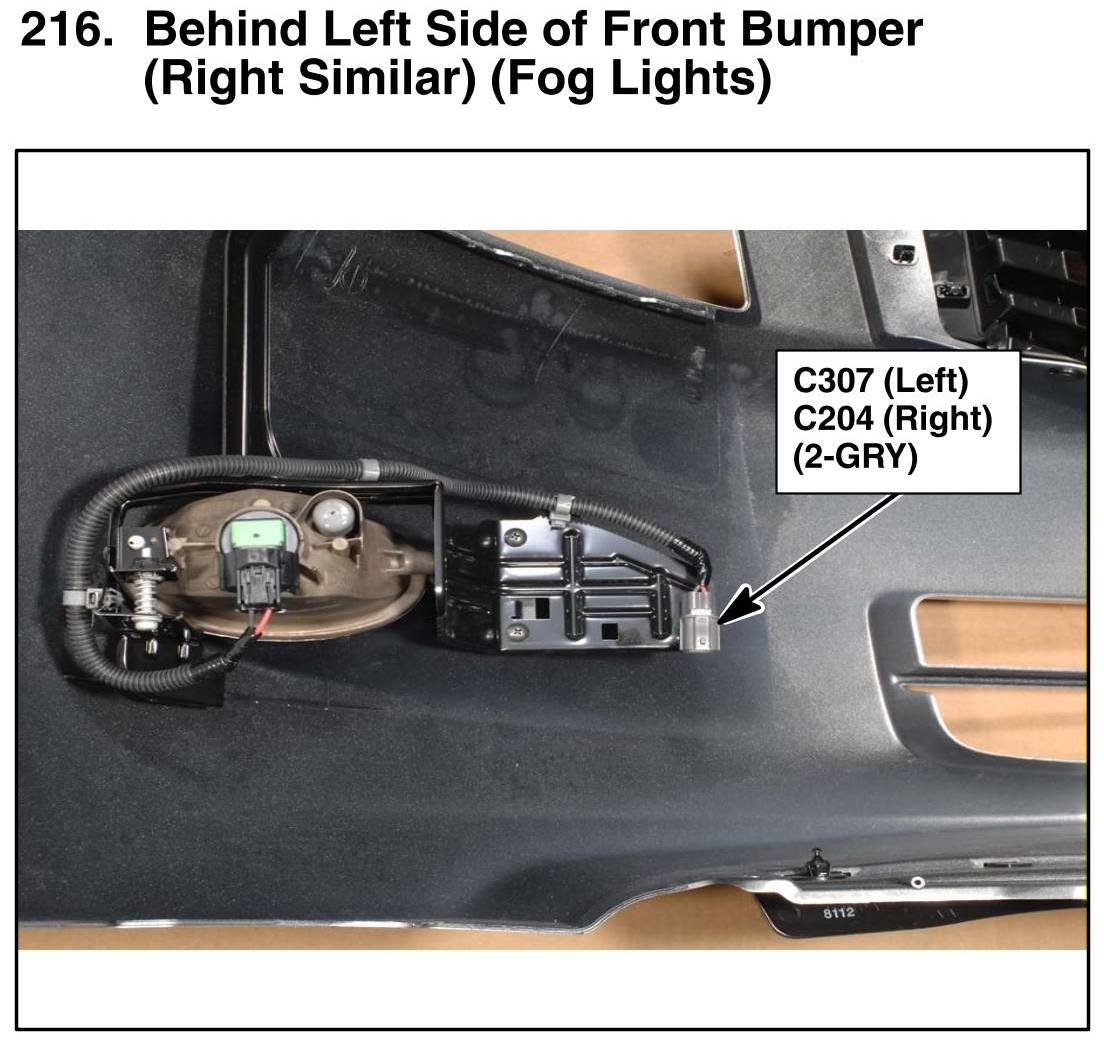 216. Behind Left Side of Front Bumper (Right Similar) (Fog Lights)

C307 (Left)
C204 (Right)
(2-GRY)

8112