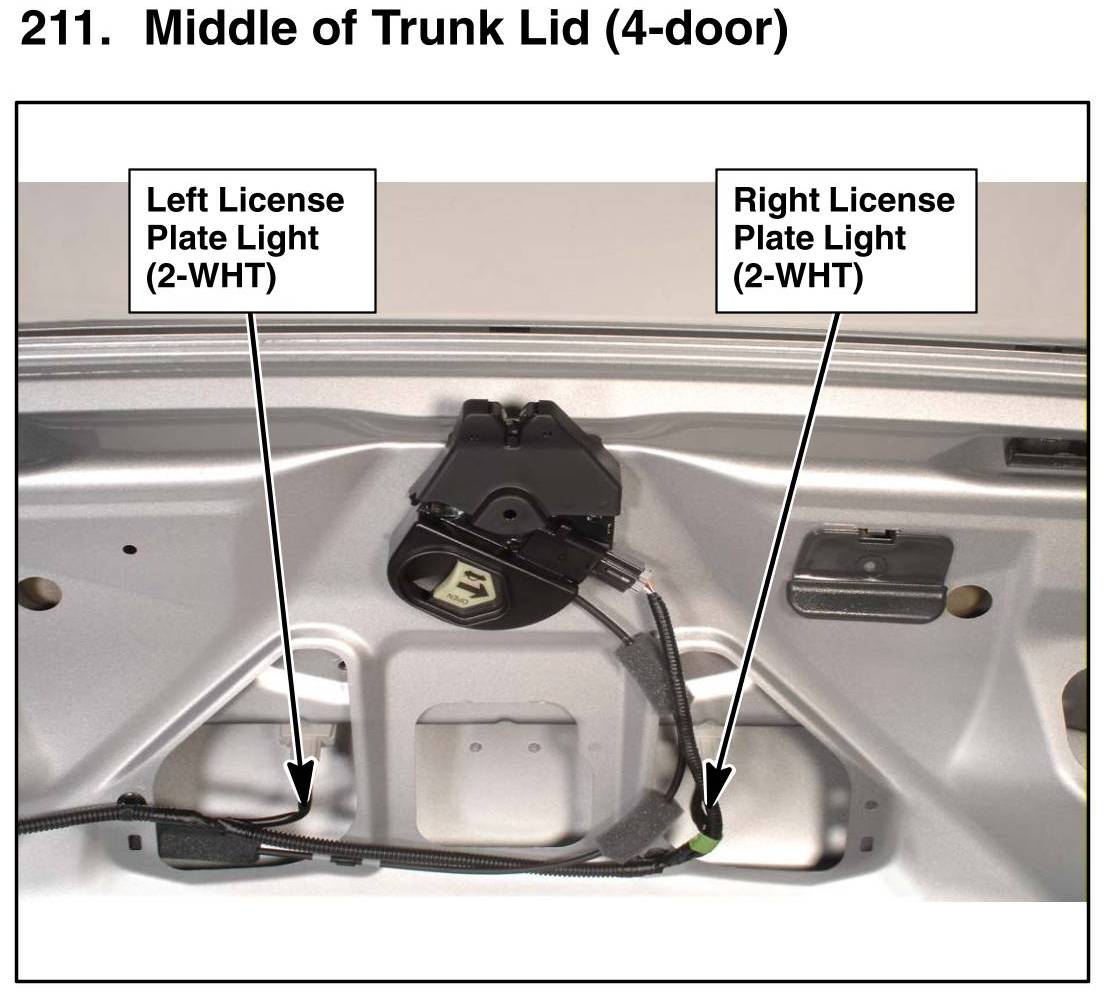 211. Middle of Trunk Lid (4-door)

Left License Plate Light (2-WHT)

Right License Plate Light (2-WHT)

OPEN