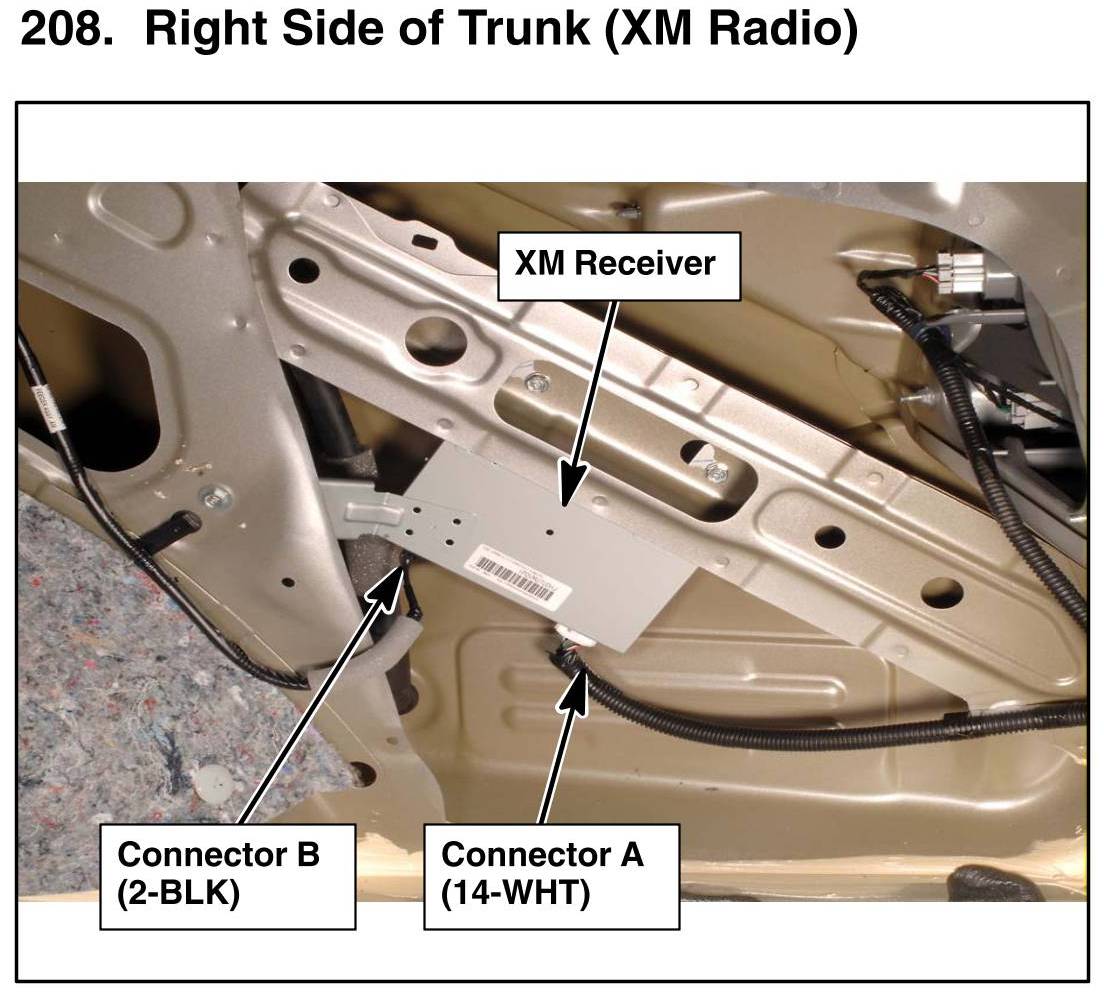 208. Right Side of Trunk (XM Radio)

XM Receiver

Connector B (2-BLK)

Connector A (14-WHT)