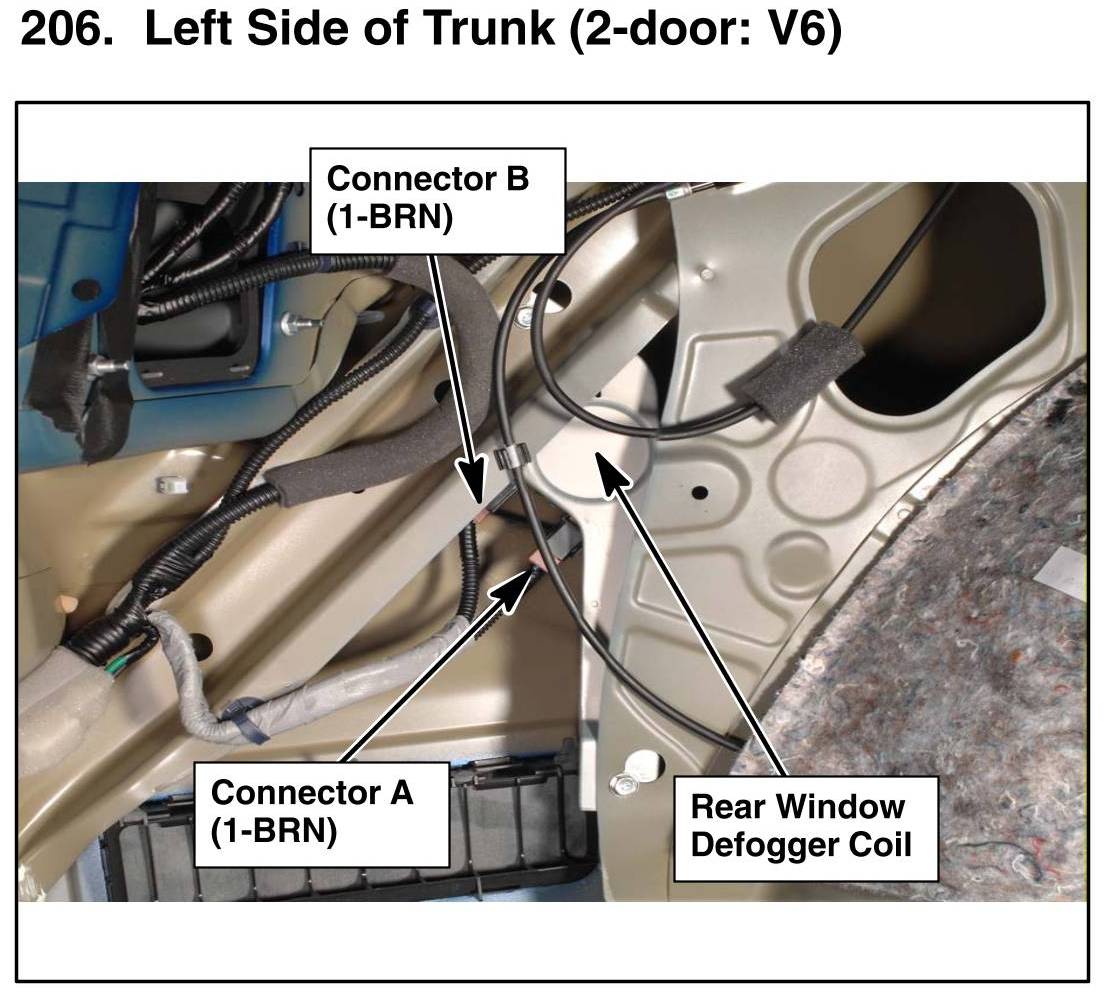 206. Left Side of Trunk (2-door: V6)

Connector B
(1-BRN)

Connector A
(1-BRN)

Rear Window
Defogger Coil