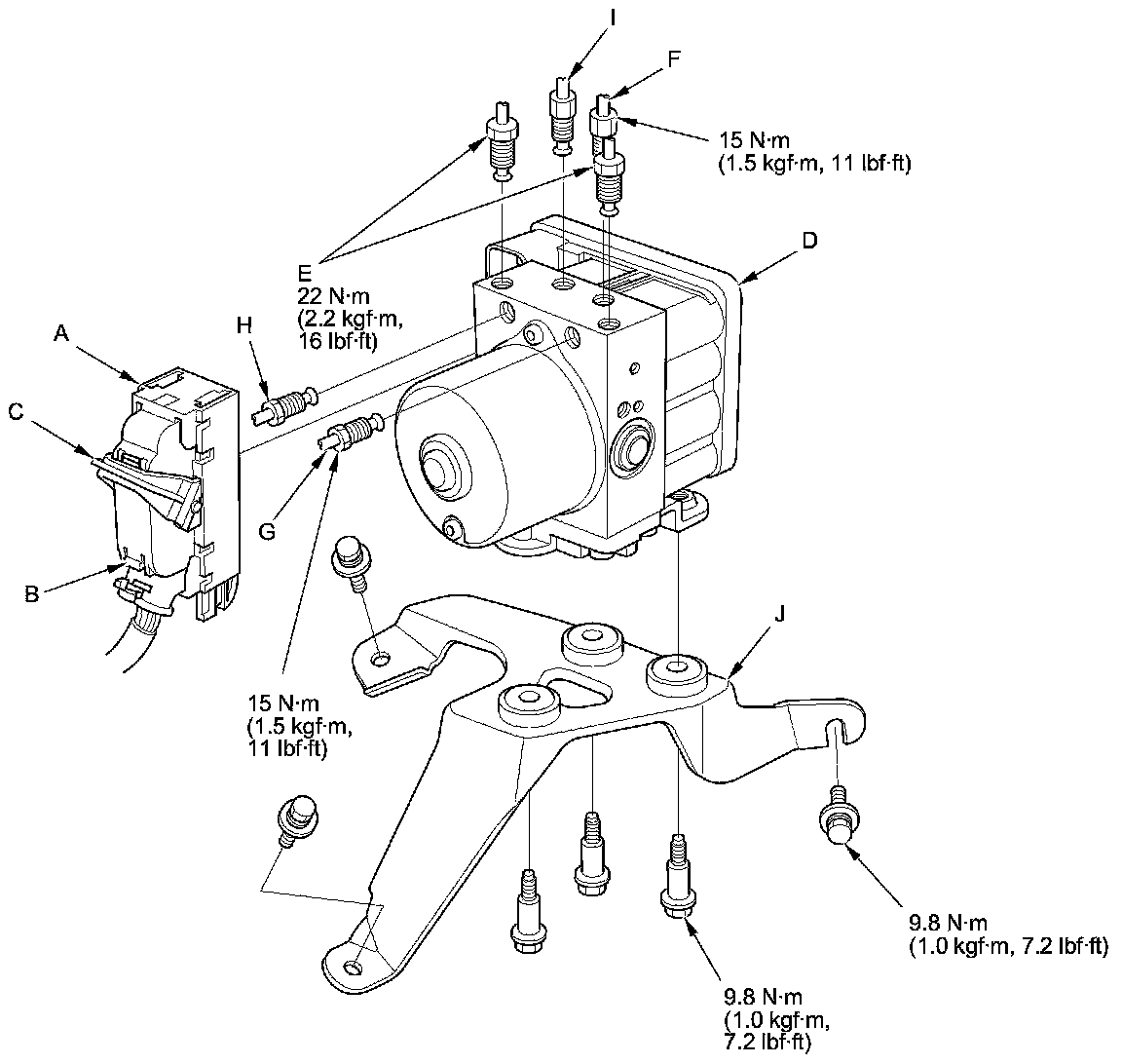 I

F

15 N·m
(1.5 kgf·m, 11 lbf·ft)

E
22 N·m
(2.2 kgf·m,
16 lbf·ft)

D

A

H

C

G

B

J

15 N·m
(1.5 kgf·m,
11 lbf·ft)

9.8 N·m
(1.0 kgf·m, 7.2 lbf·ft)

9.8 N·m
(1.0 kgf·m,
7.2 lbf·ft)