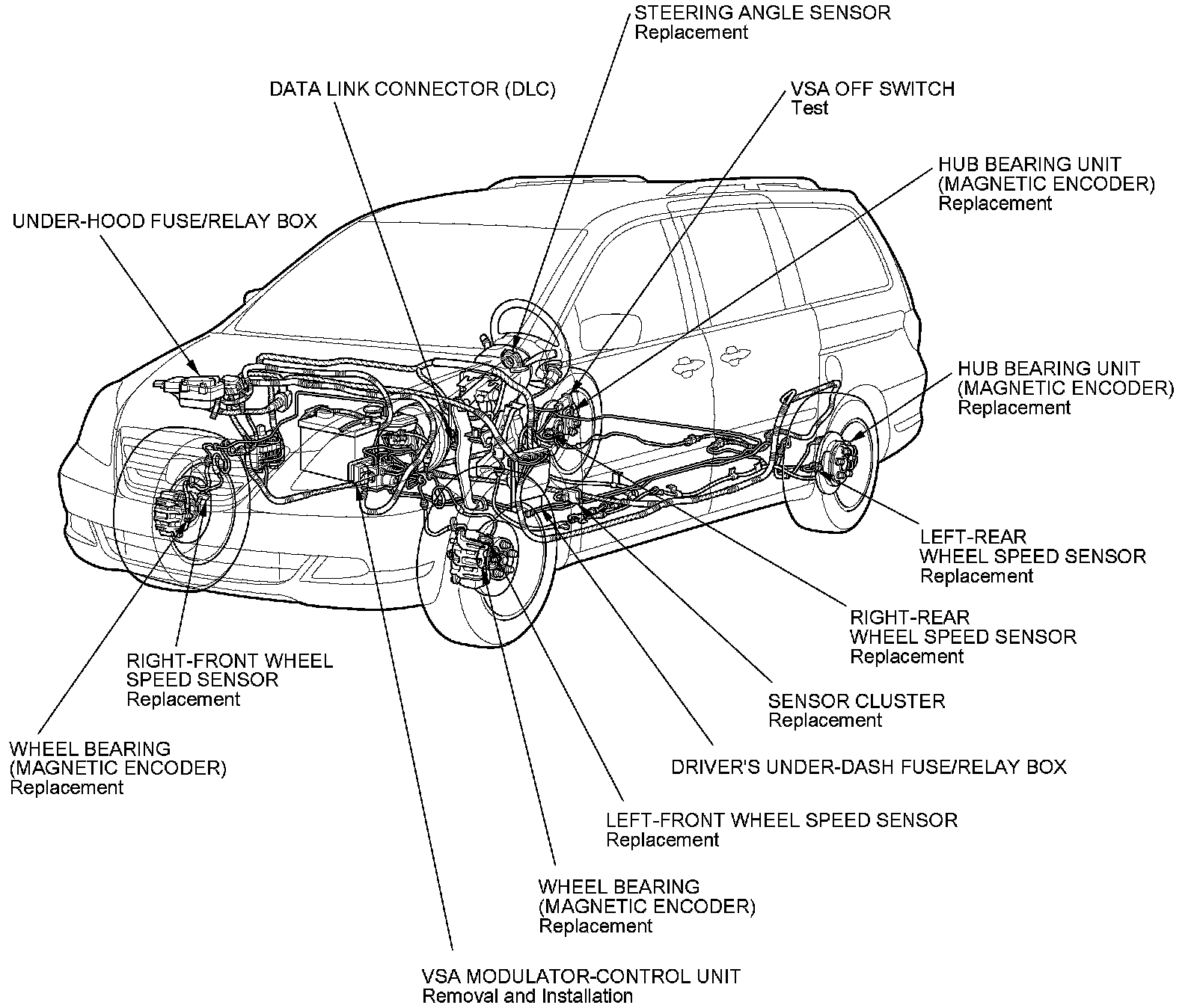 STEERING ANGLE SENSOR
Replacement

DATA LINK CONNECTOR (DLC)

VSA OFF SWITCH
Test

HUB BEARING UNIT
(MAGNETIC ENCODER)
Replacement

UNDER-HOOD FUSE/RELAY BOX

HUB BEARING UNIT
(MAGNETIC ENCODER)
Replacement

LEFT-REAR
WHEEL SPEED SENSOR
Replacement

RIGHT-REAR
WHEEL SPEED SENSOR
Replacement

RIGHT-FRONT WHEEL
SPEED SENSOR
Replacement

SENSOR CLUSTER
Replacement

WHEEL BEARING
(MAGNETIC ENCODER)
Replacement

DRIVER'S UNDER-DASH FUSE/RELAY BOX

LEFT-FRONT WHEEL SPEED SENSOR
Replacement

WHEEL BEARING
(MAGNETIC ENCODER)
Replacement

VSA MODULATOR-CONTROL UNIT
Removal and Installation