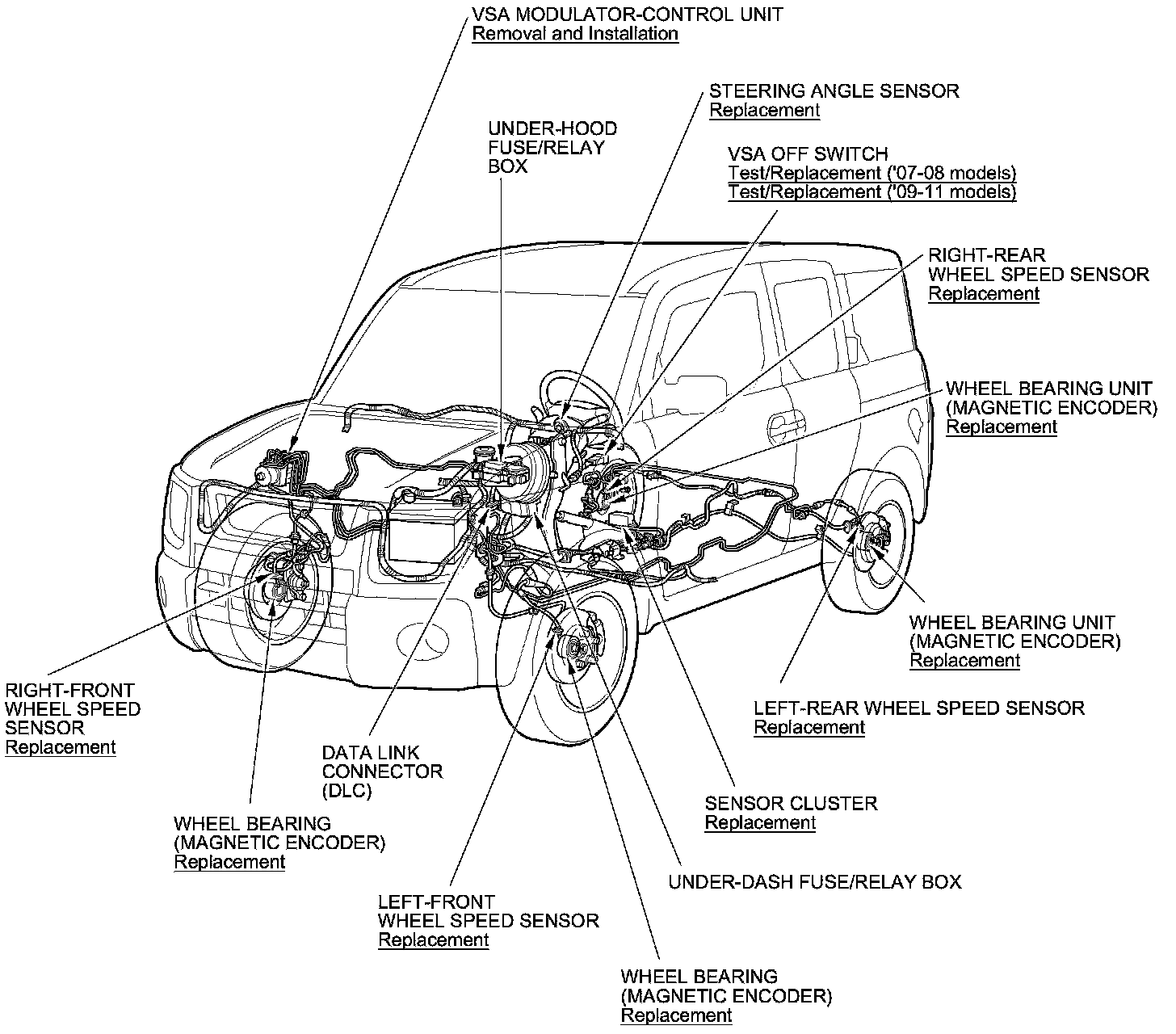 VSA MODULATOR-CONTROL UNIT
Removal and Installation

STEERING ANGLE SENSOR
Replacement

UNDER-HOOD FUSE/RELAY BOX

VSA OFF SWITCH
Test/Replacement ('07-08 models)
Test/Replacement ('09-11 models)

RIGHT-REAR WHEEL SPEED SENSOR
Replacement

WHEEL BEARING UNIT (MAGNETIC ENCODER)
Replacement

WHEEL BEARING UNIT (MAGNETIC ENCODER)
Replacement

LEFT-REAR WHEEL SPEED SENSOR
Replacement

RIGHT-FRONT WHEEL SPEED SENSOR
Replacement

DATA LINK CONNECTOR (DLC)

SENSOR CLUSTER
Replacement

WHEEL BEARING (MAGNETIC ENCODER)
Replacement

UNDER-DASH FUSE/RELAY BOX

LEFT-FRONT WHEEL SPEED SENSOR
Replacement

WHEEL BEARING (MAGNETIC ENCODER)
Replacement