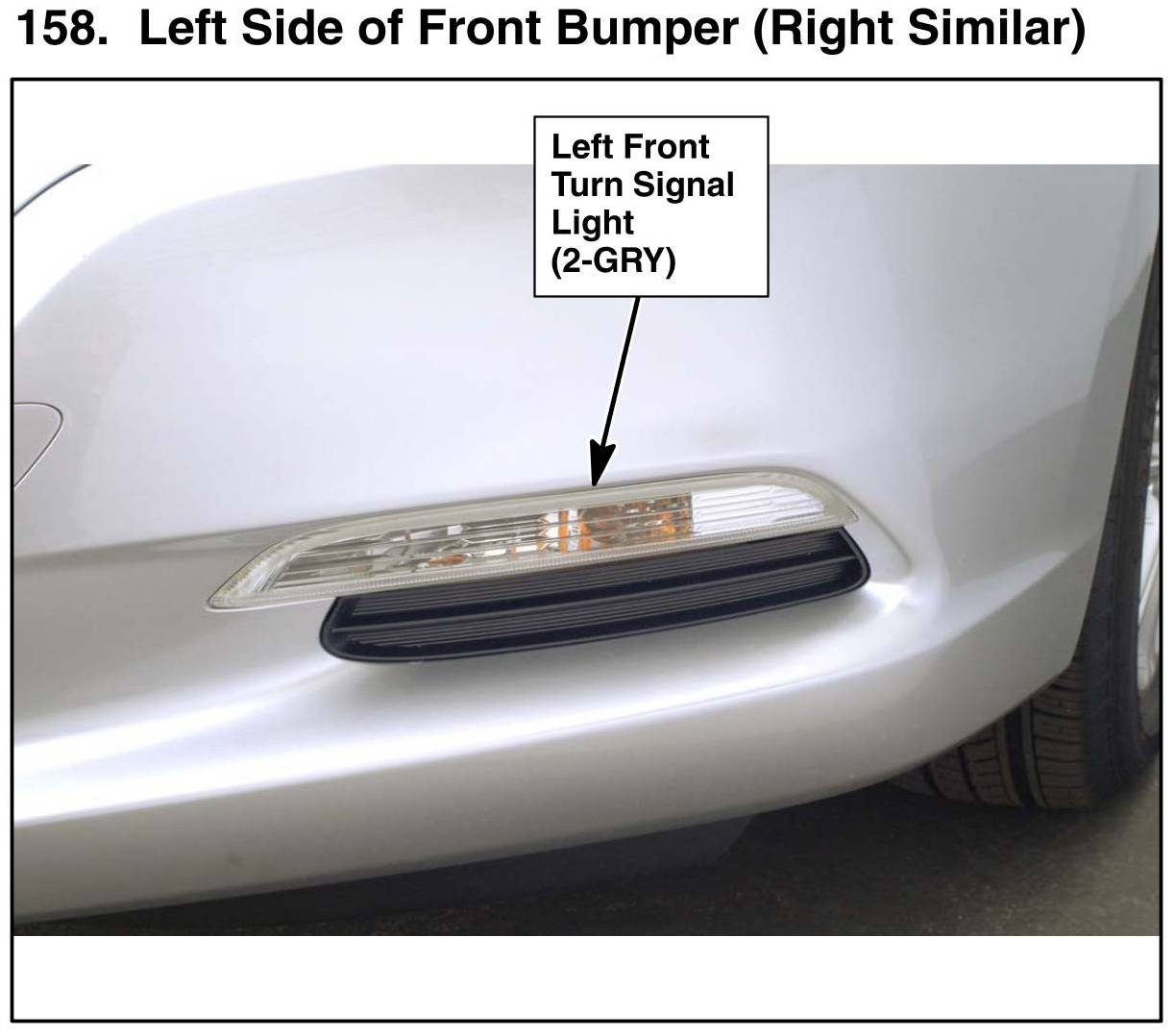 158. Left Side of Front Bumper (Right Similar)

Left Front Turn Signal Light (2-GRY)