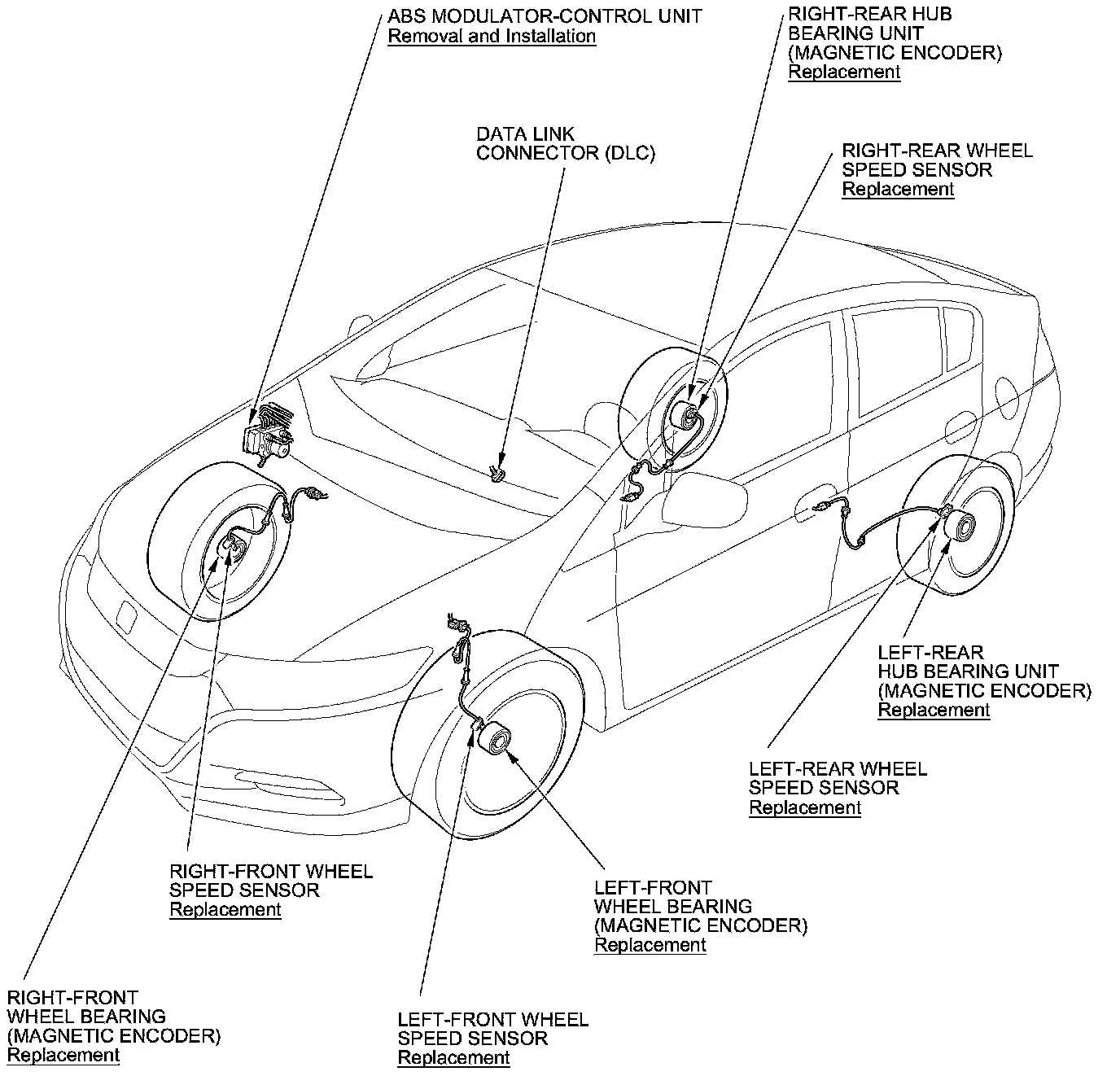 ABS MODULATOR-CONTROL UNIT
Removal and Installation

RIGHT-REAR HUB BEARING UNIT (MAGNETIC ENCODER)
Replacement

DATA LINK CONNECTOR (DLC)

RIGHT-REAR WHEEL SPEED SENSOR
Replacement

LEFT-REAR HUB BEARING UNIT (MAGNETIC ENCODER)
Replacement

LEFT-REAR WHEEL SPEED SENSOR
Replacement

RIGHT-FRONT WHEEL SPEED SENSOR
Replacement

LEFT-FRONT WHEEL BEARING (MAGNETIC ENCODER)
Replacement

RIGHT-FRONT WHEEL BEARING (MAGNETIC ENCODER)
Replacement

LEFT-FRONT WHEEL SPEED SENSOR
Replacement