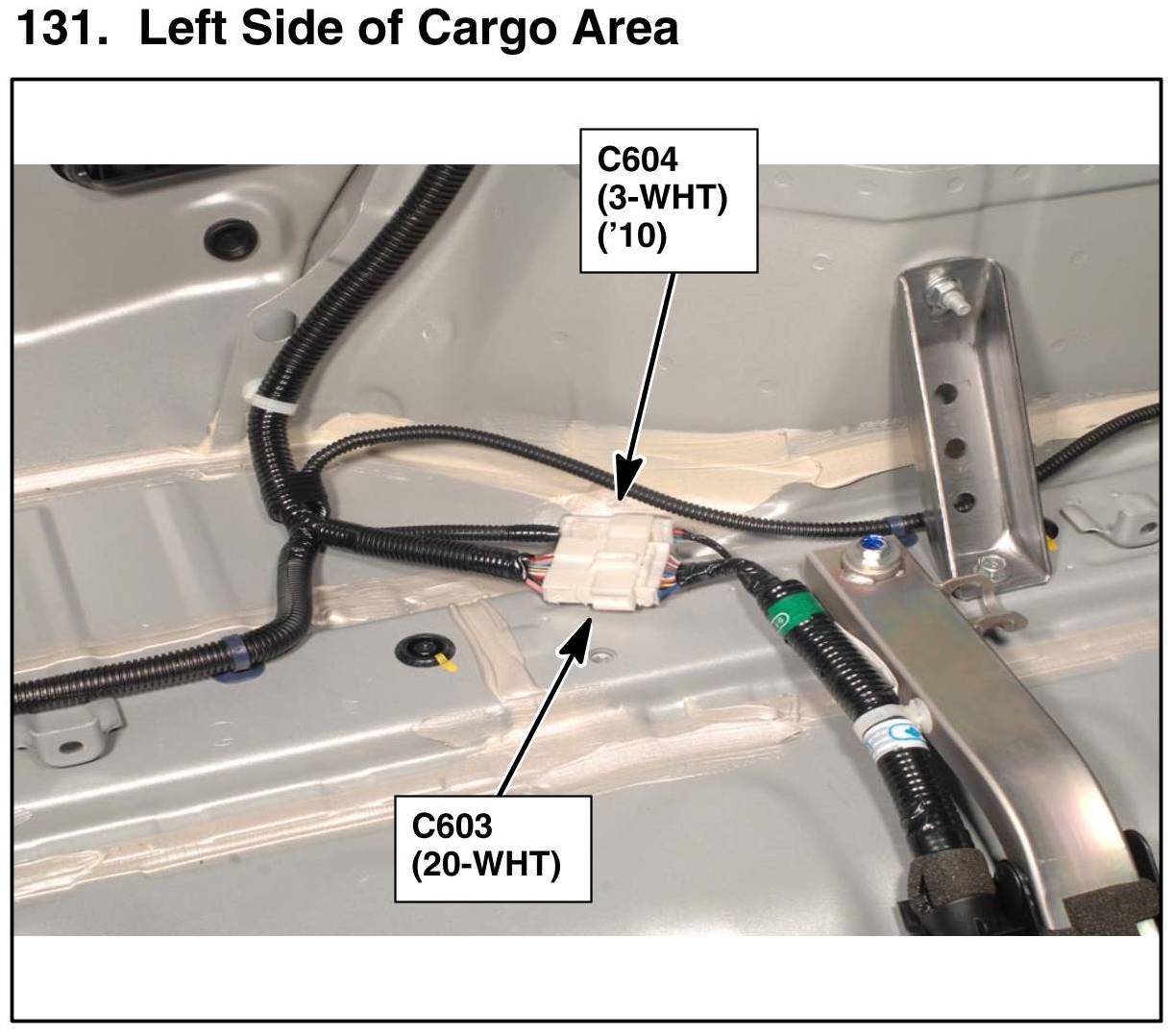 131. Left Side of Cargo Area

C604
(3-WHT)
('10)

C603
(20-WHT)