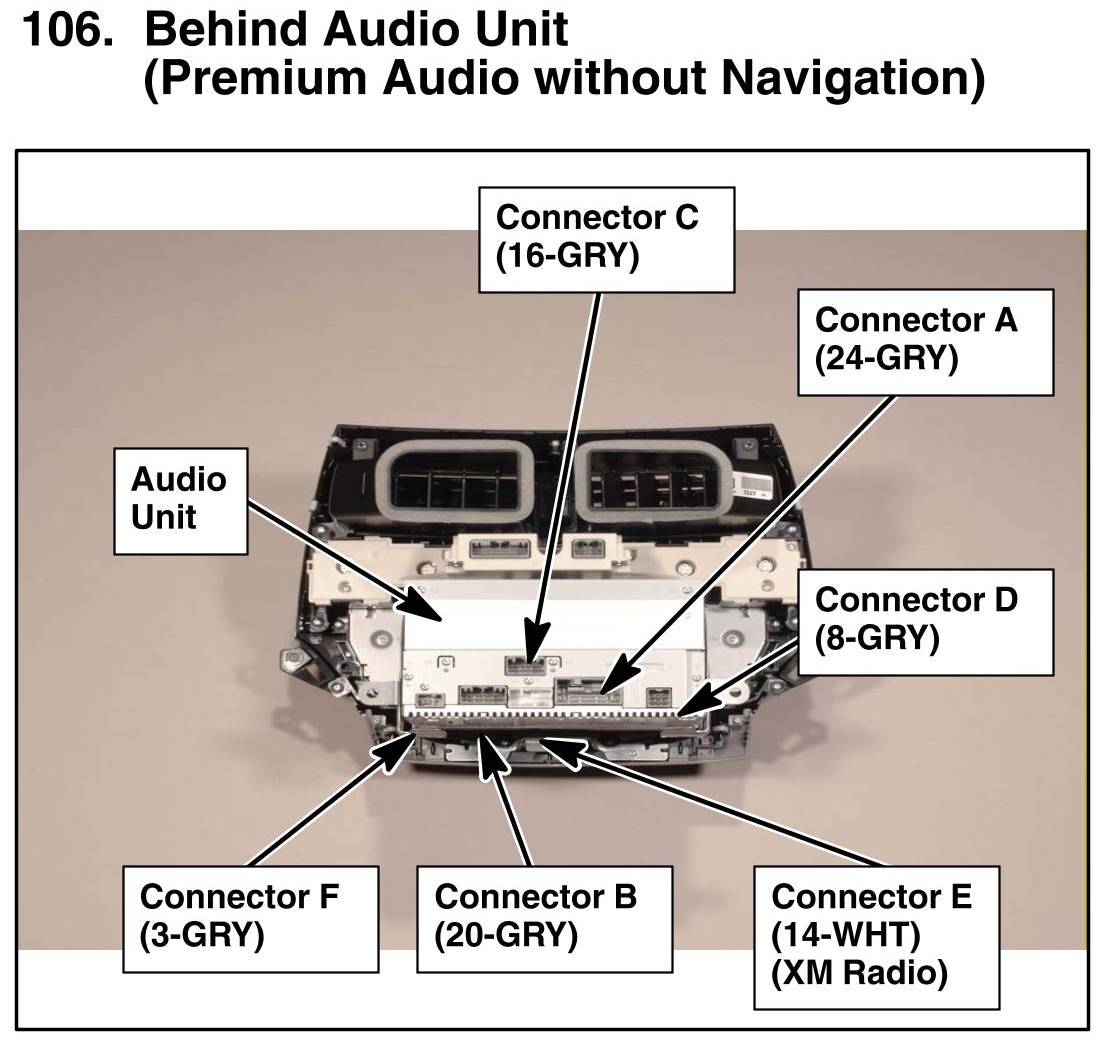 106. Behind Audio Unit
(Premium Audio without Navigation)

Connector C
(16-GRY)

Connector A
(24-GRY)

Audio
Unit

Connector D
(8-GRY)

Connector F
(3-GRY)

Connector B
(20-GRY)

Connector E
(14-WHT)
(XM Radio)