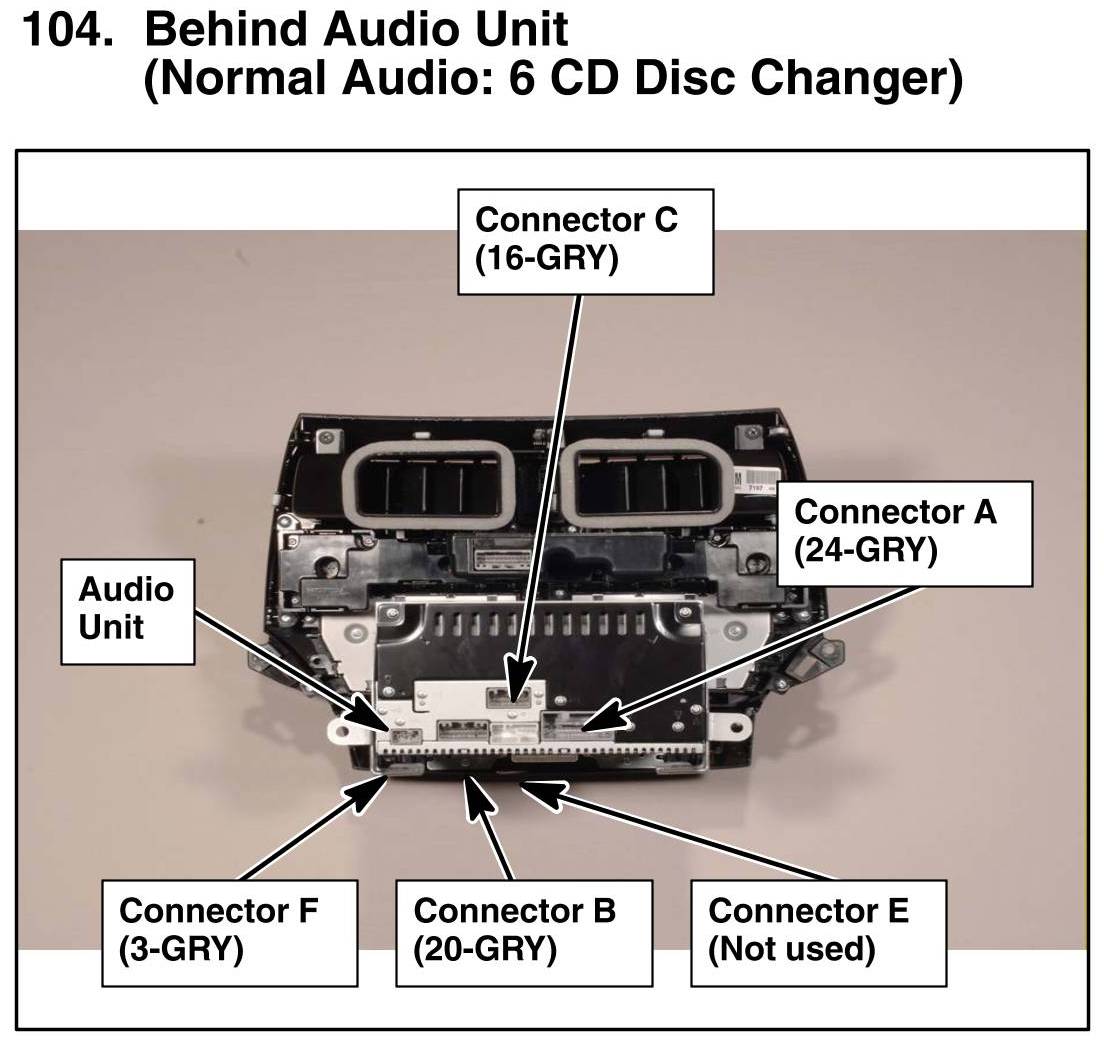 104. Behind Audio Unit
(Normal Audio: 6 CD Disc Changer)

Connector C
(16-GRY)

Connector A
(24-GRY)

Audio
Unit

Connector F
(3-GRY)

Connector B
(20-GRY)

Connector E
(Not used)