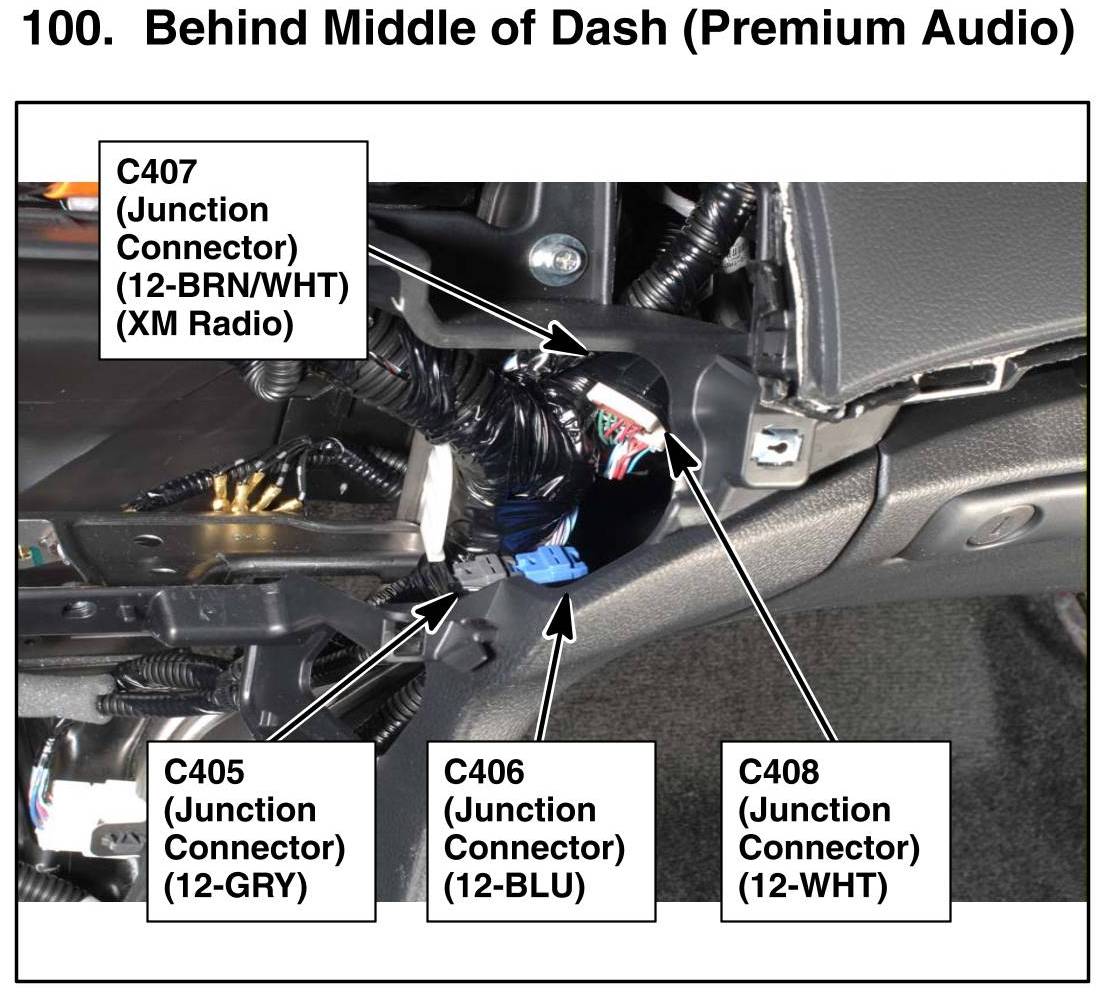 100. Behind Middle of Dash (Premium Audio)

C407 (Junction Connector) (12-BRN/WHT) (XM Radio)

C405 (Junction Connector) (12-GRY)

C406 (Junction Connector) (12-BLU)

C408 (Junction Connector) (12-WHT)