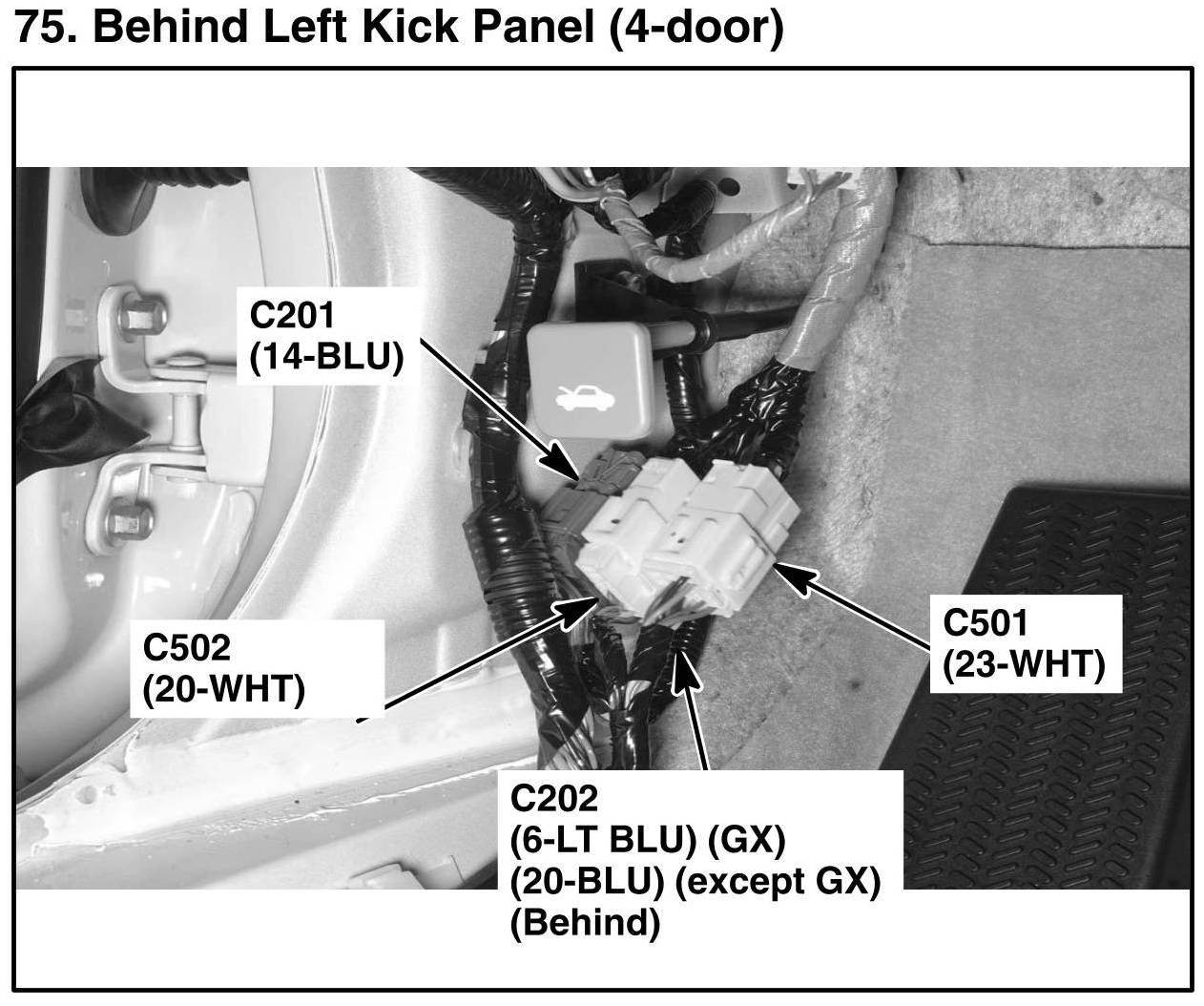 75. Behind Left Kick Panel (4-door)

C201
(14-BLU)

C502
(20-WHT)

C501
(23-WHT)

C202
(6-LT BLU) (GX)
(20-BLU) (except GX)
(Behind)