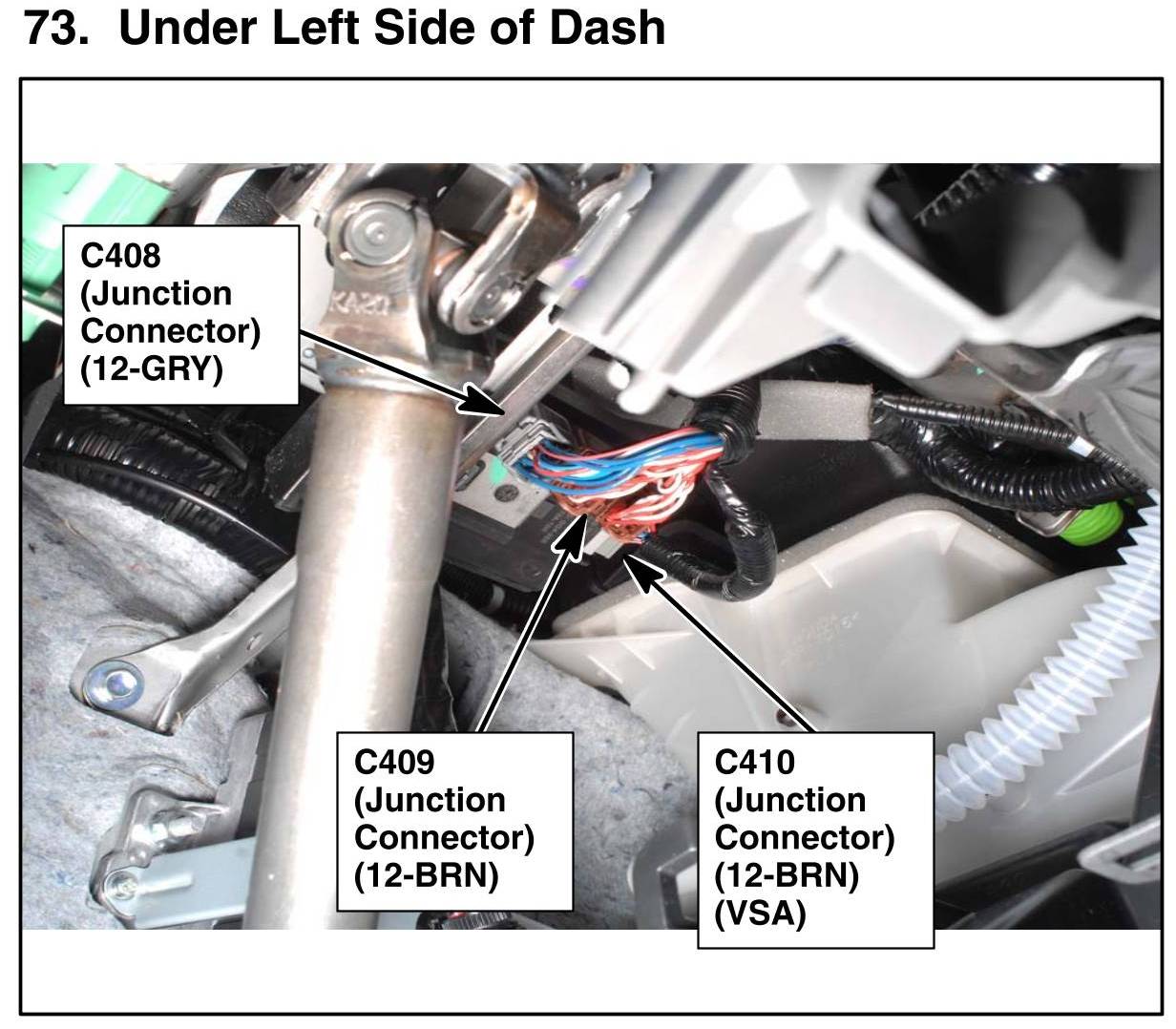 73. Under Left Side of Dash

C408
(Junction
Connector)
(12-GRY)

KA20

C409
(Junction
Connector)
(12-BRN)

C410
(Junction
Connector)
(12-BRN)
(VSA)