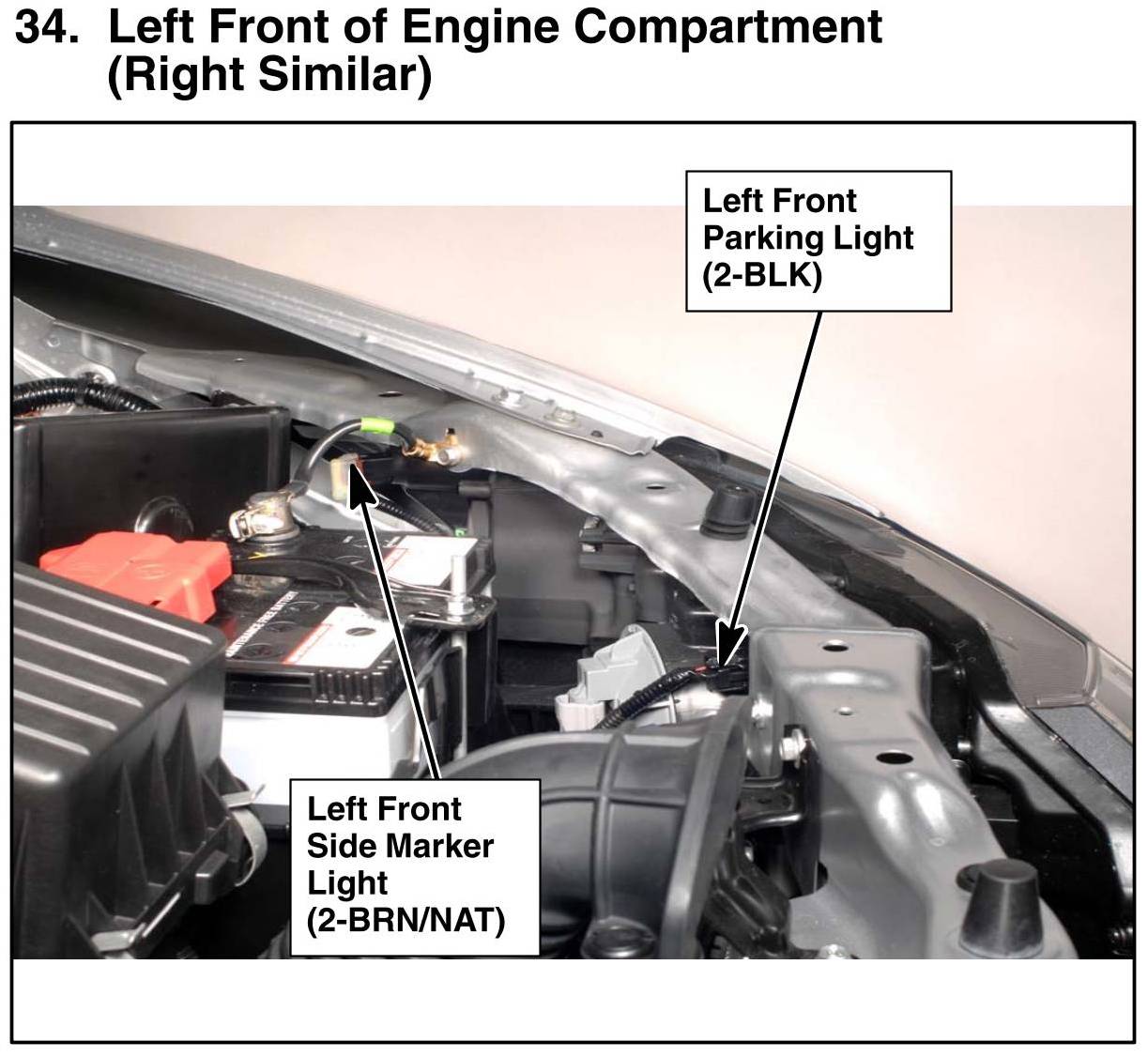 34. Left Front of Engine Compartment (Right Similar)

Left Front Parking Light (2-BLK)

Left Front Side Marker Light (2-BRN/NAT)