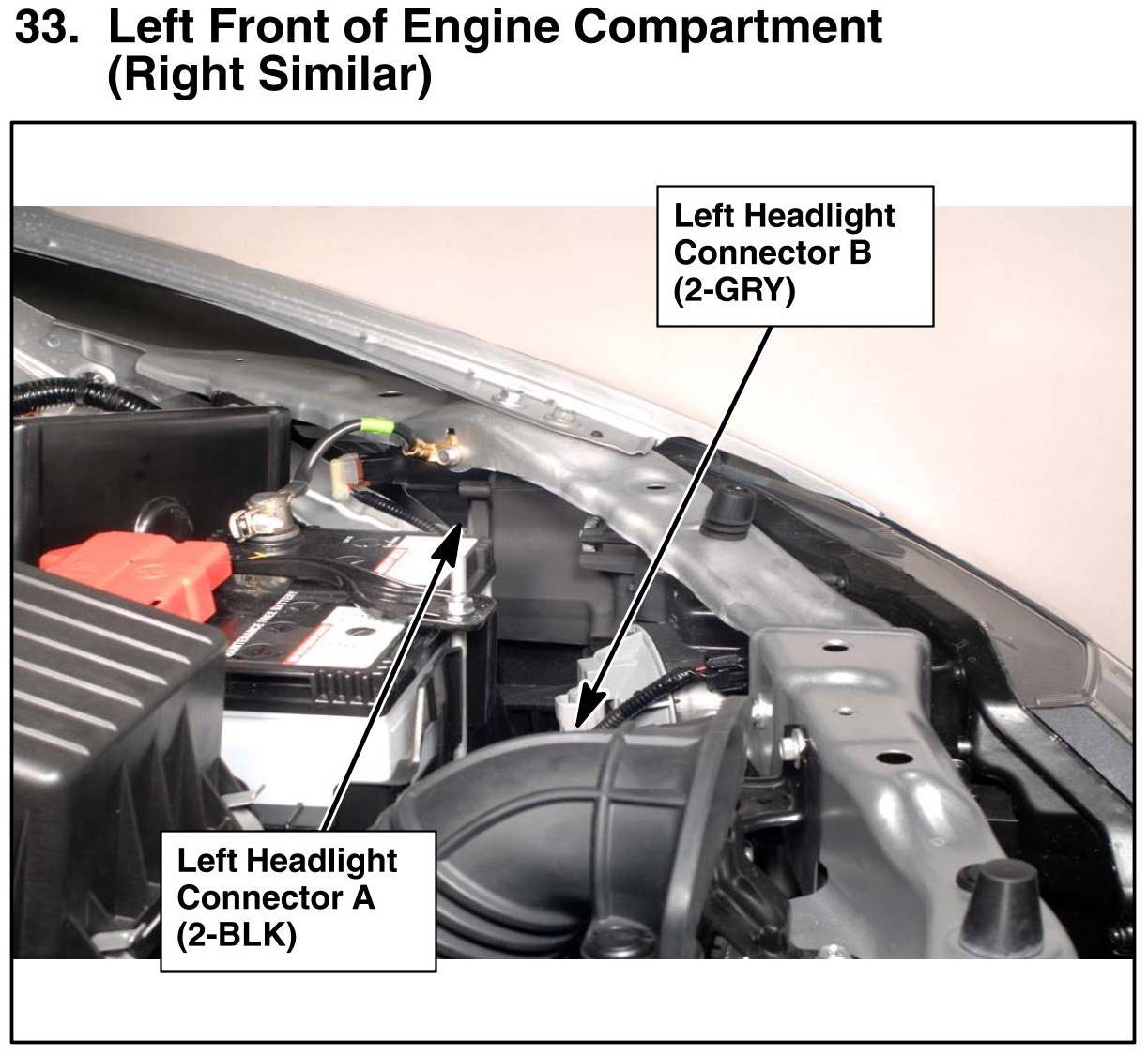 33. Left Front of Engine Compartment (Right Similar)

Left Headlight Connector B (2-GRY)

Left Headlight Connector A (2-BLK)