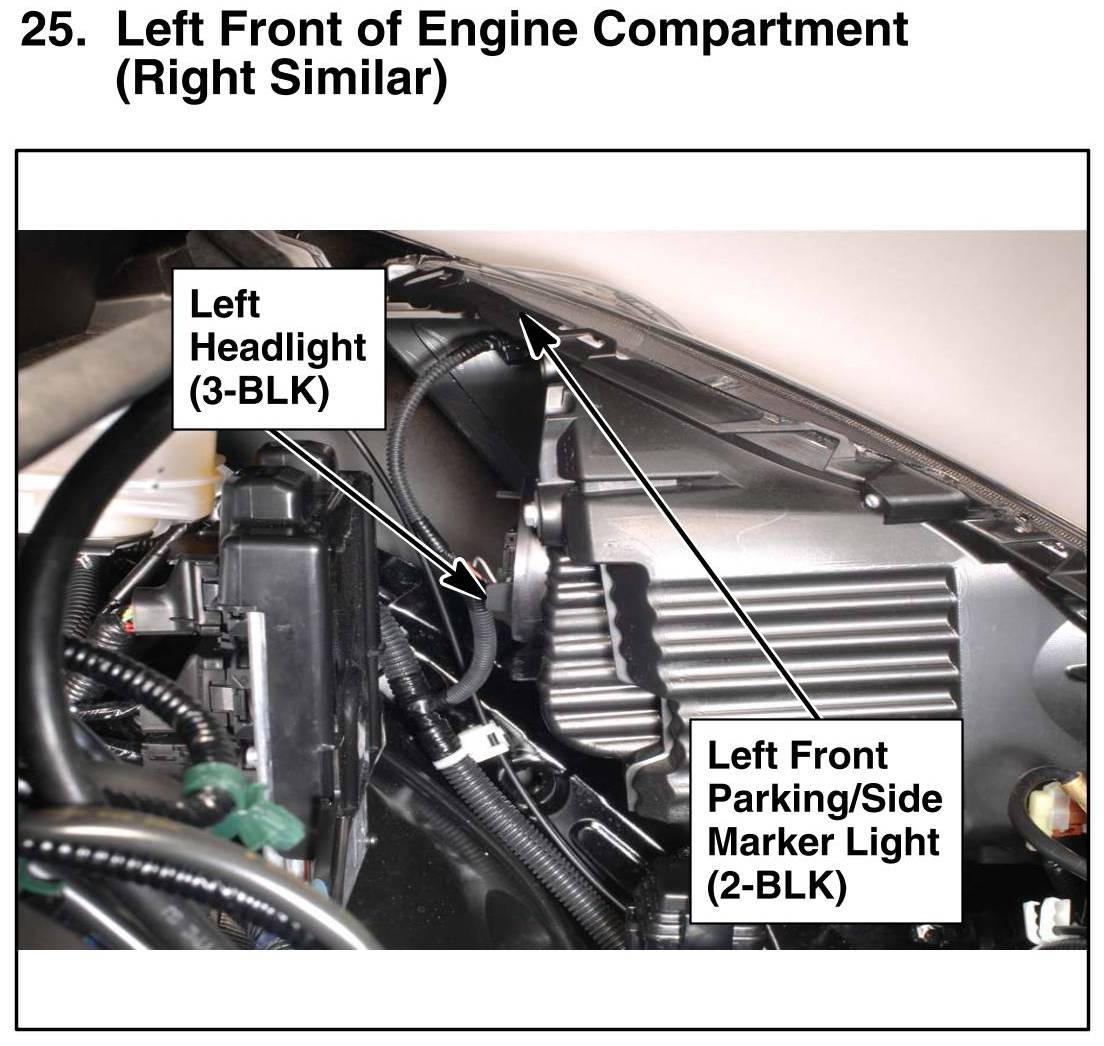 25. Left Front of Engine Compartment (Right Similar)

Left Headlight (3-BLK)

Left Front Parking/Side Marker Light (2-BLK)