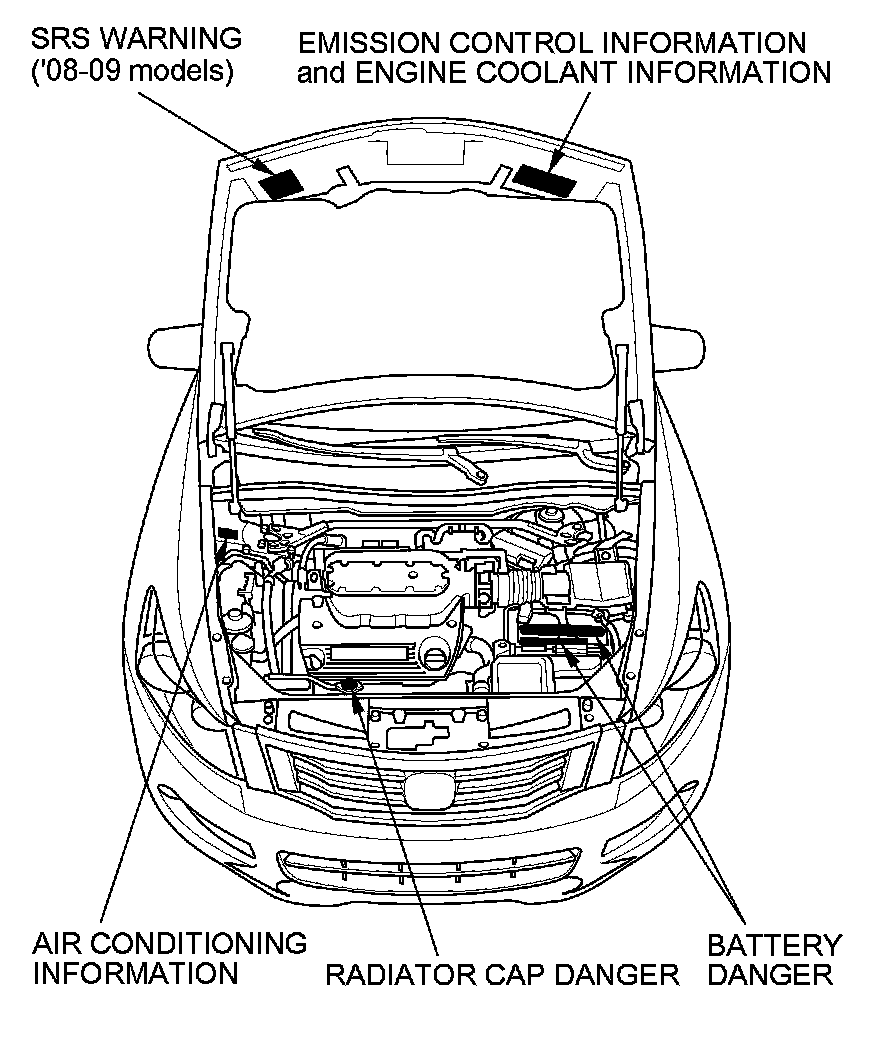 SRS WARNING ('08-09 models)

EMISSION CONTROL INFORMATION and ENGINE COOLANT INFORMATION

AIR CONDITIONING INFORMATION

RADIATOR CAP DANGER

BATTERY DANGER