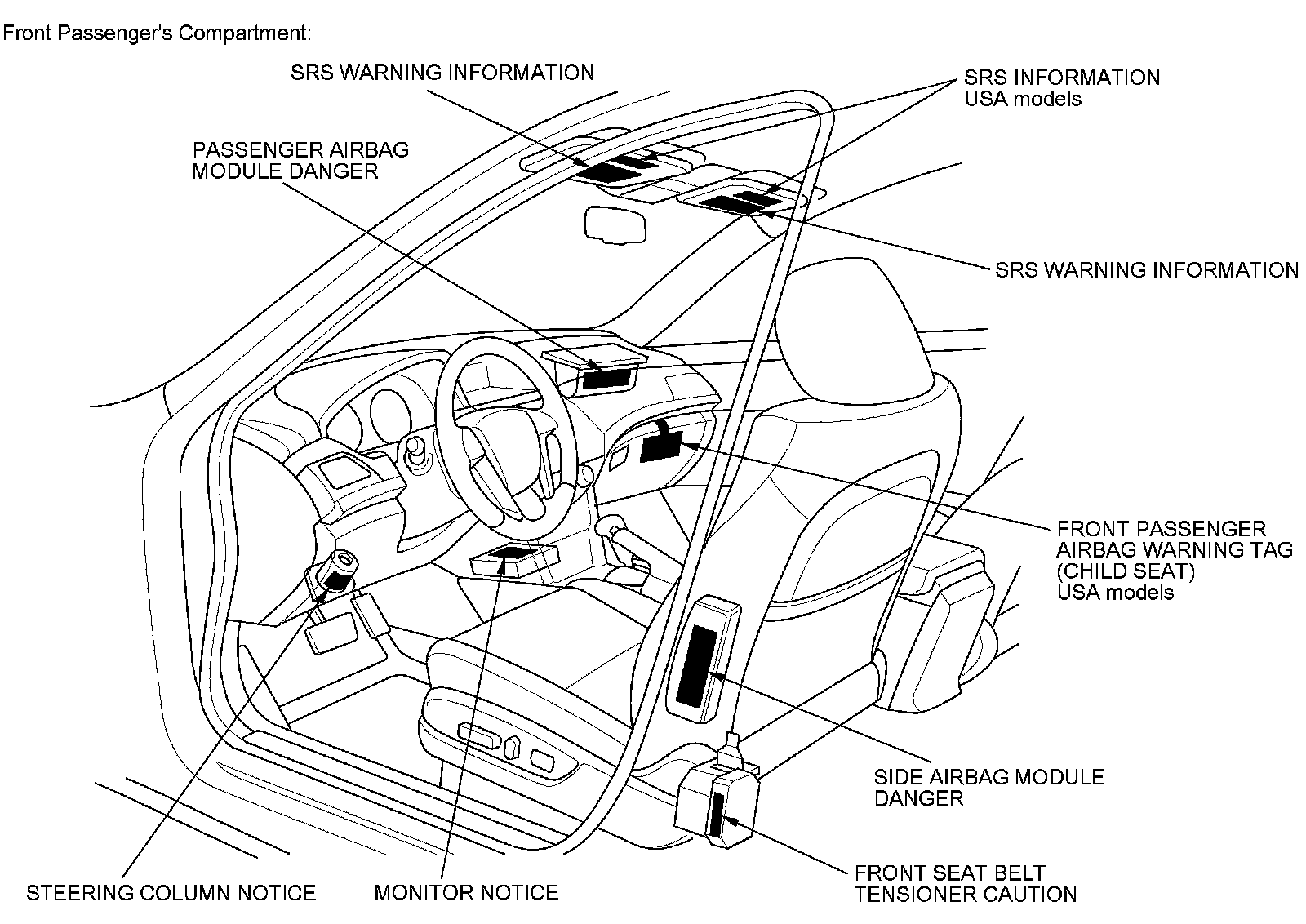 Front Passenger's Compartment:

SRS WARNING INFORMATION

SRS INFORMATION
USA models

PASSENGER AIRBAG
MODULE DANGER

SRS WARNING INFORMATION

FRONT PASSENGER
AIRBAG WARNING TAG
(CHILD SEAT)
USA models

SIDE AIRBAG MODULE
DANGER

FRONT SEAT BELT
TENSIONER CAUTION

STEERING COLUMN NOTICE

MONITOR NOTICE