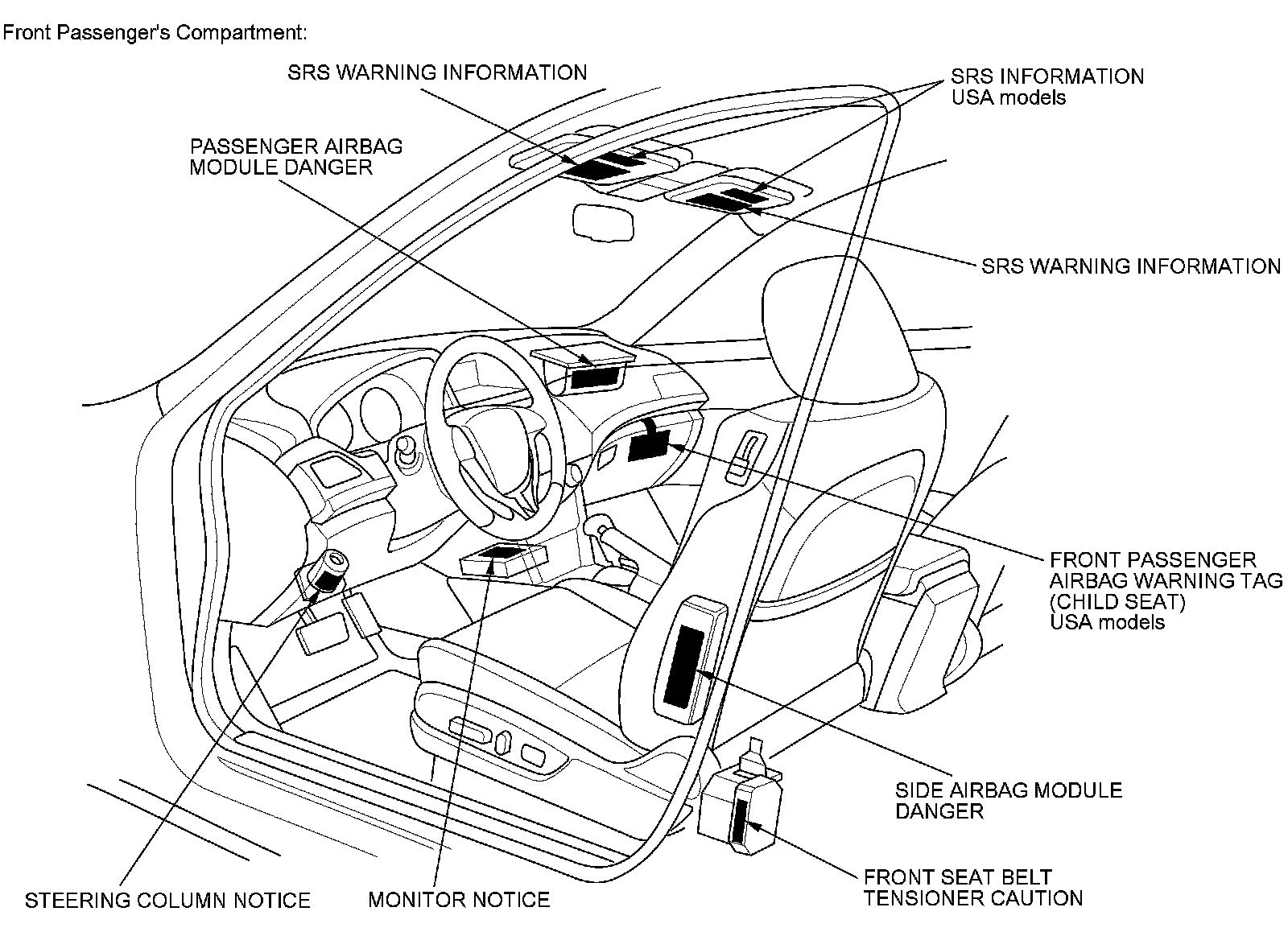 Front Passenger's Compartment:

SRS WARNING INFORMATION

SRS INFORMATION
USA models

PASSENGER AIRBAG
MODULE DANGER

SRS WARNING INFORMATION

FRONT PASSENGER
AIRBAG WARNING TAG
(CHILD SEAT)
USA models

SIDE AIRBAG MODULE
DANGER

FRONT SEAT BELT
TENSIONER CAUTION

STEERING COLUMN NOTICE

MONITOR NOTICE