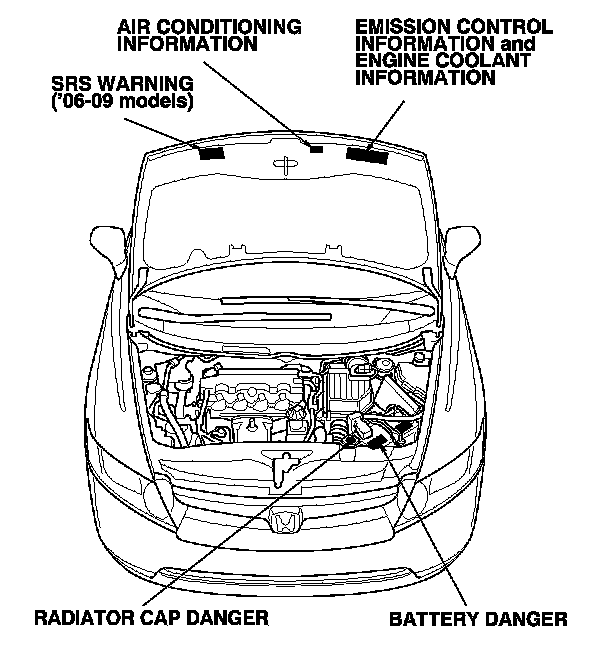 AIR CONDITIONING INFORMATION

EMISSION CONTROL INFORMATION and ENGINE COOLANT INFORMATION

SRS WARNING ('06-09 models)

RADIATOR CAP DANGER

BATTERY DANGER