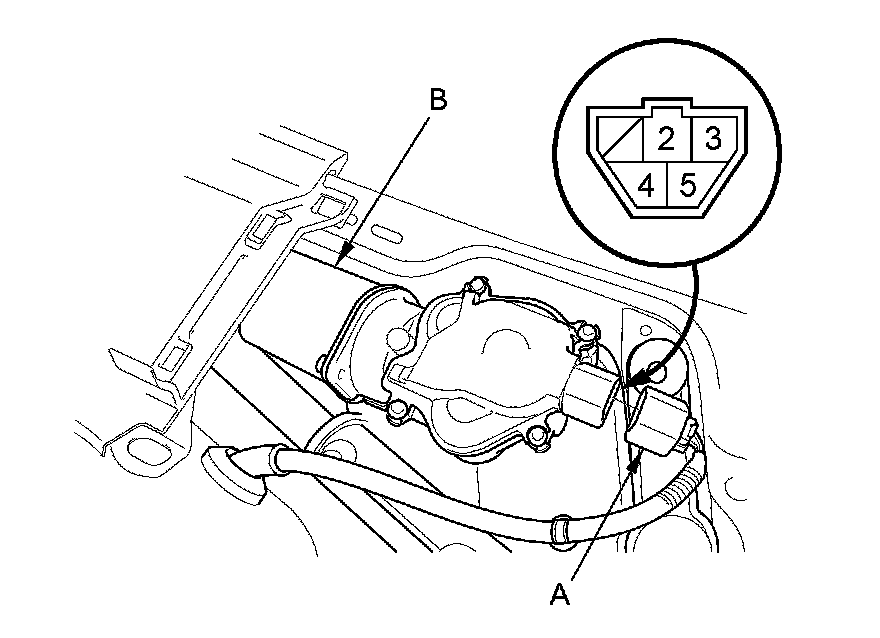 B

2 3
4 5

A