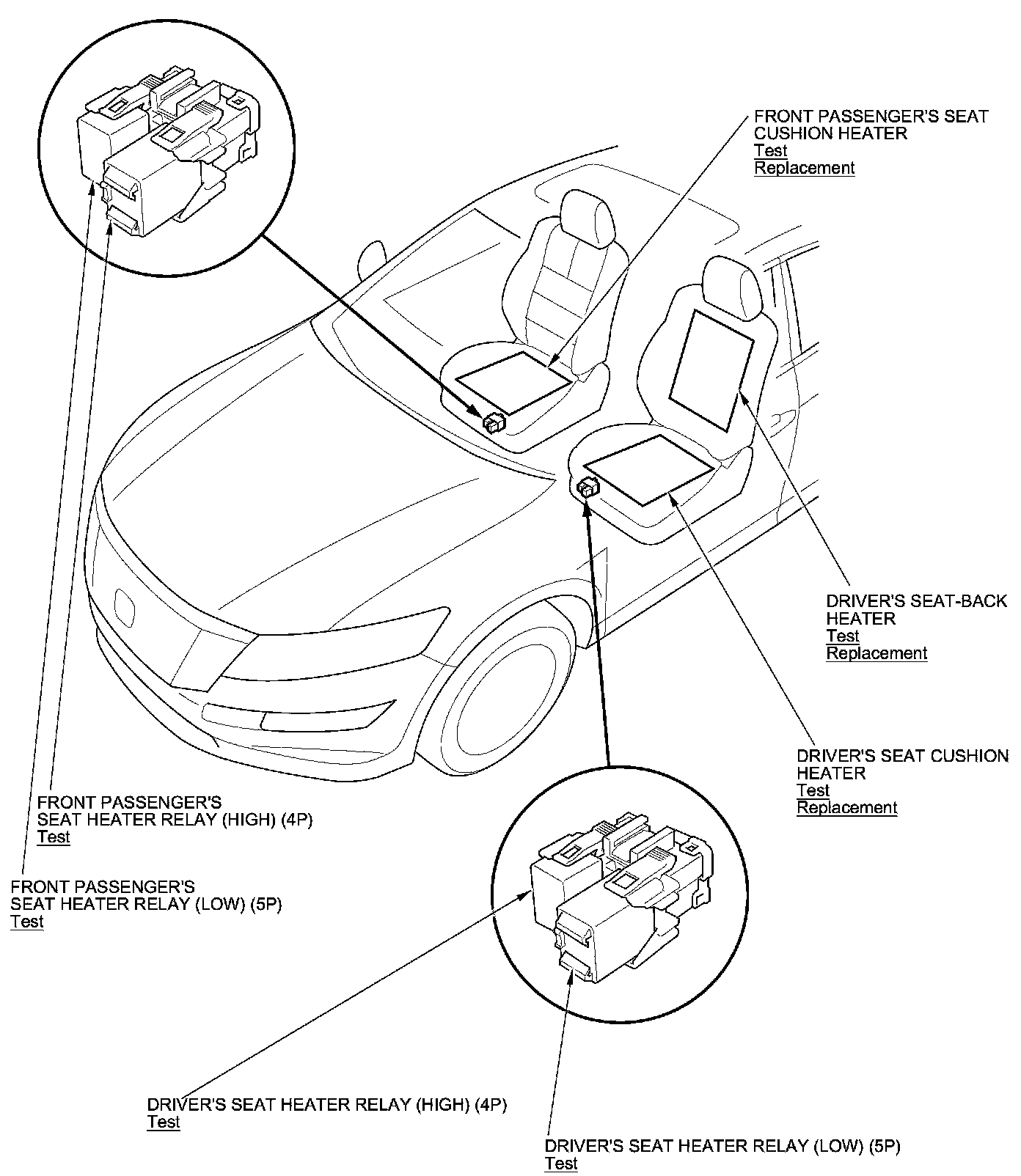 FRONT PASSENGER'S SEAT CUSHION HEATER
Test
Replacement

DRIVER'S SEAT-BACK HEATER
Test
Replacement

DRIVER'S SEAT CUSHION HEATER
Test
Replacement

FRONT PASSENGER'S SEAT HEATER RELAY (HIGH) (4P)
Test

FRONT PASSENGER'S SEAT HEATER RELAY (LOW) (5P)
Test

DRIVER'S SEAT HEATER RELAY (HIGH) (4P)
Test

DRIVER'S SEAT HEATER RELAY (LOW) (5P)
Test