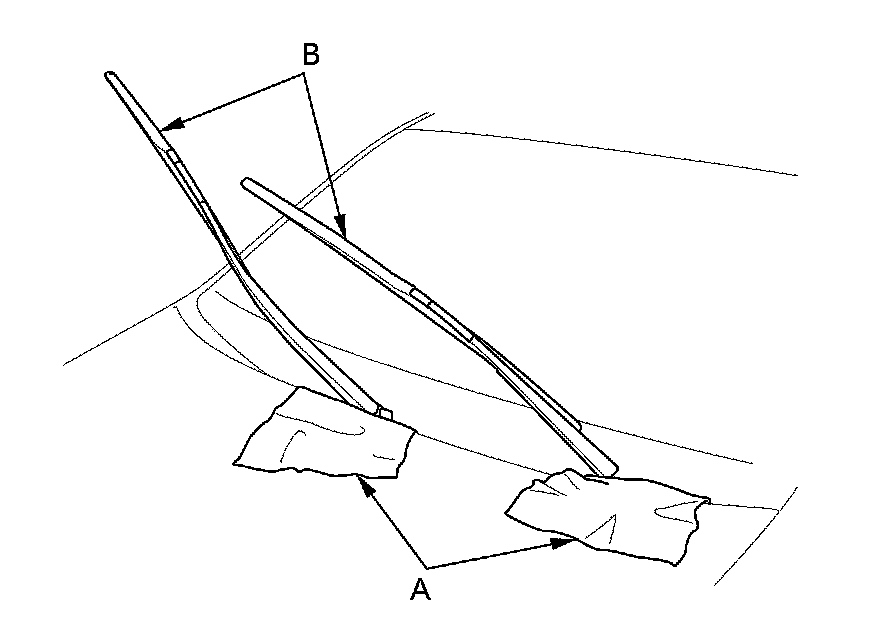 B

A