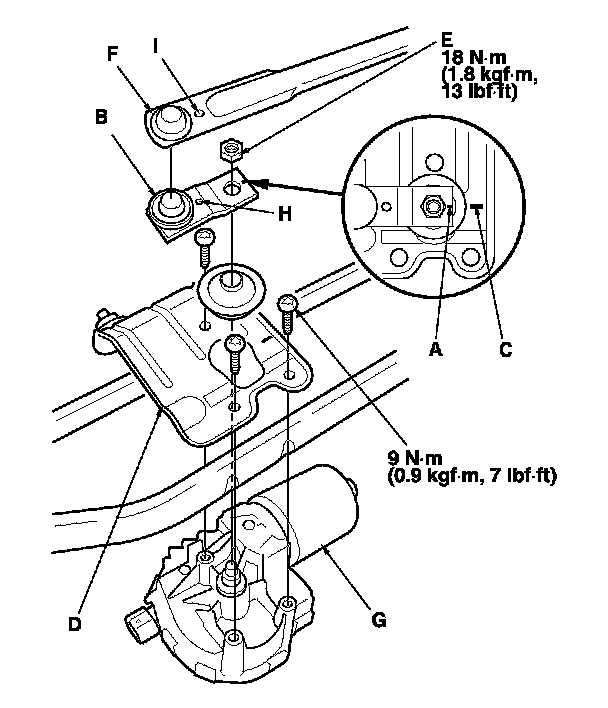 F
I
E
18 N·m
(1.8 kgf·m,
13 lbf·ft)
B
H
A
C
9 N·m
(0.9 kgf·m, 7 lbf·ft)
D
G