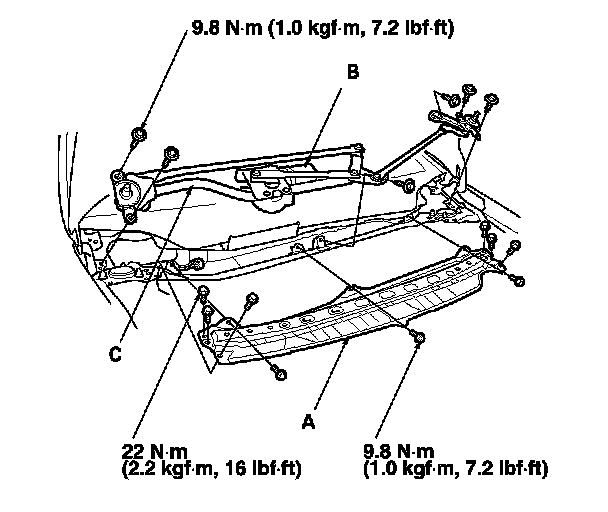 9.8 N·m (1.0 kgf·m, 7.2 lbf·ft)

B

C

A

22 N·m
(2.2 kgf·m, 16 lbf·ft)

9.8 N·m
(1.0 kgf·m, 7.2 lbf·ft)