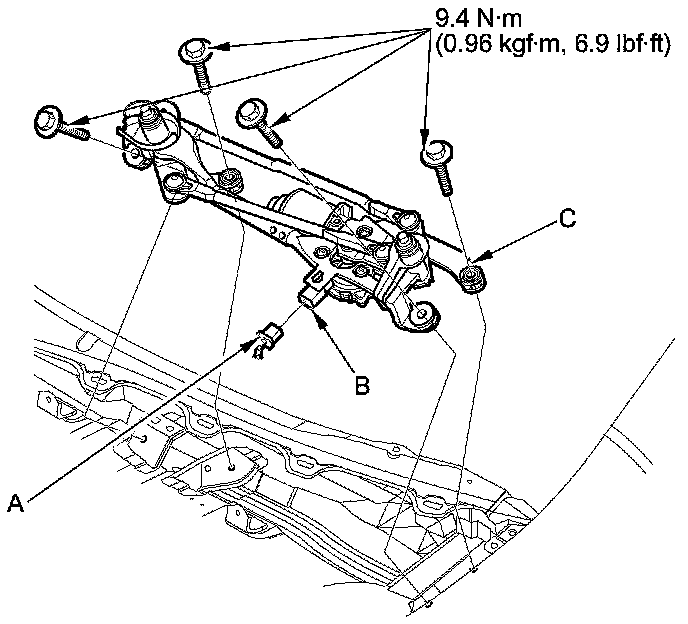 9.4 N·m
(0.96 kgf·m, 6.9 lbf·ft)

C

B

A