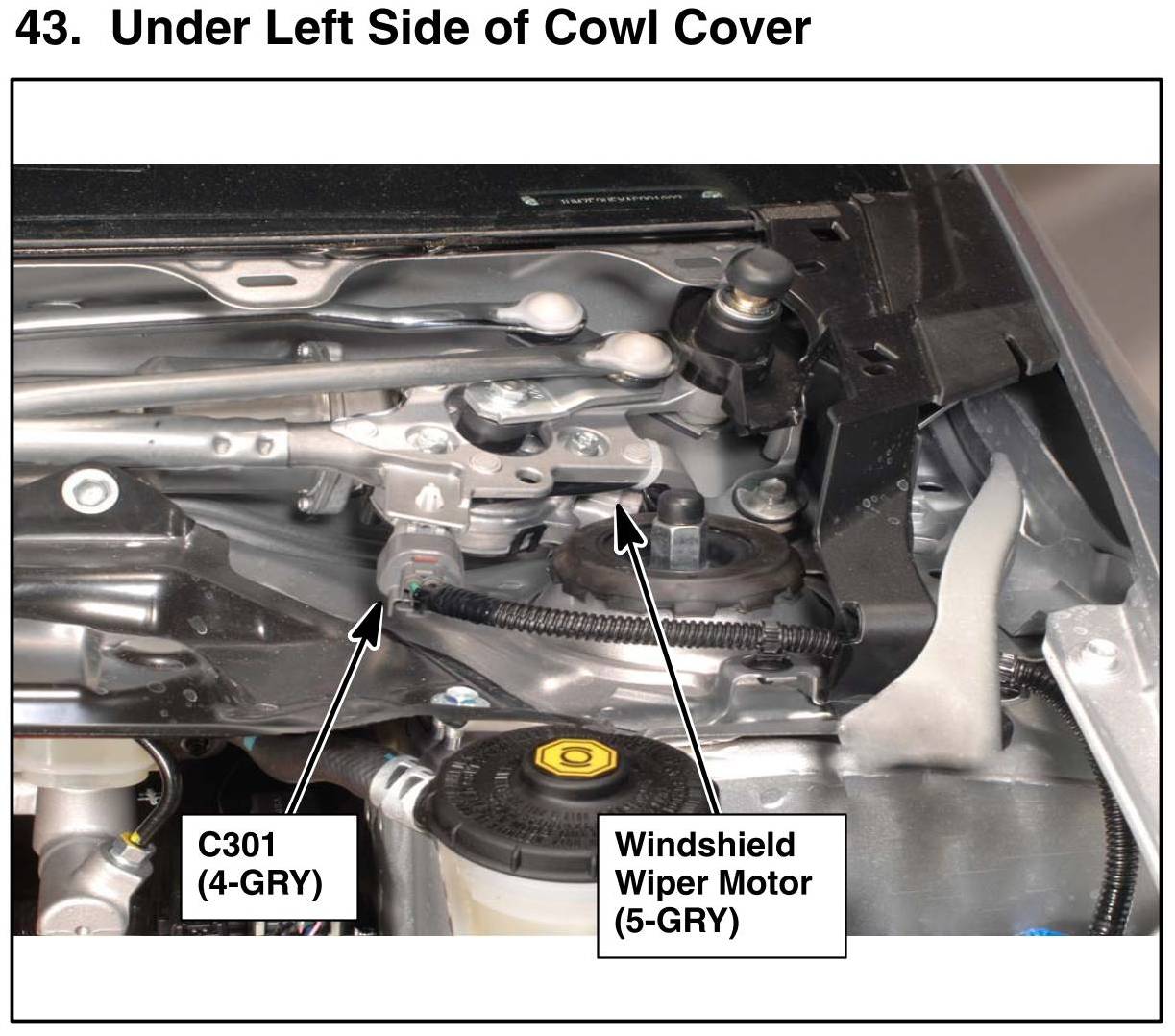 43. Under Left Side of Cowl Cover

C301
(4-GRY)

Windshield
Wiper Motor
(5-GRY)