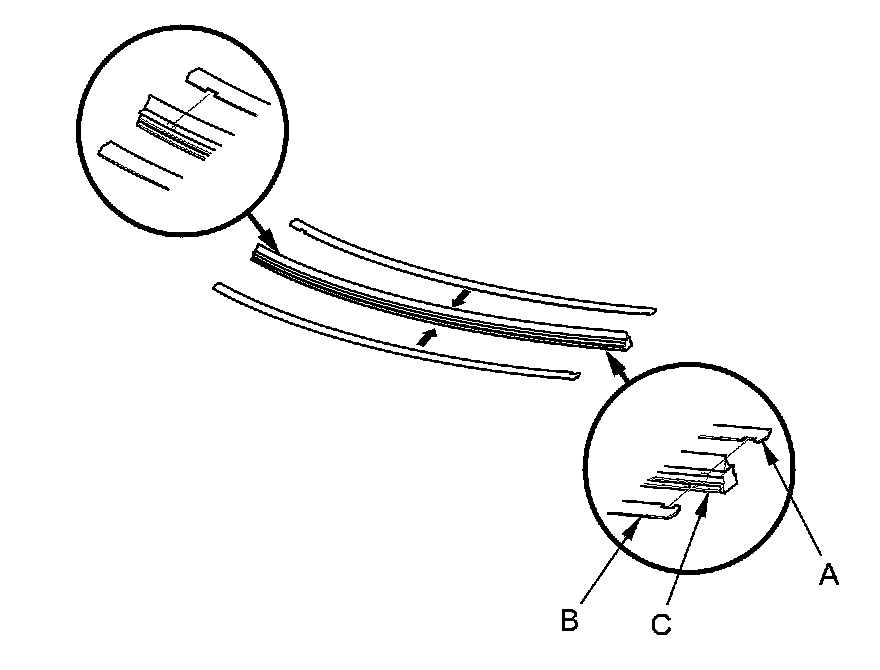 A
B
C