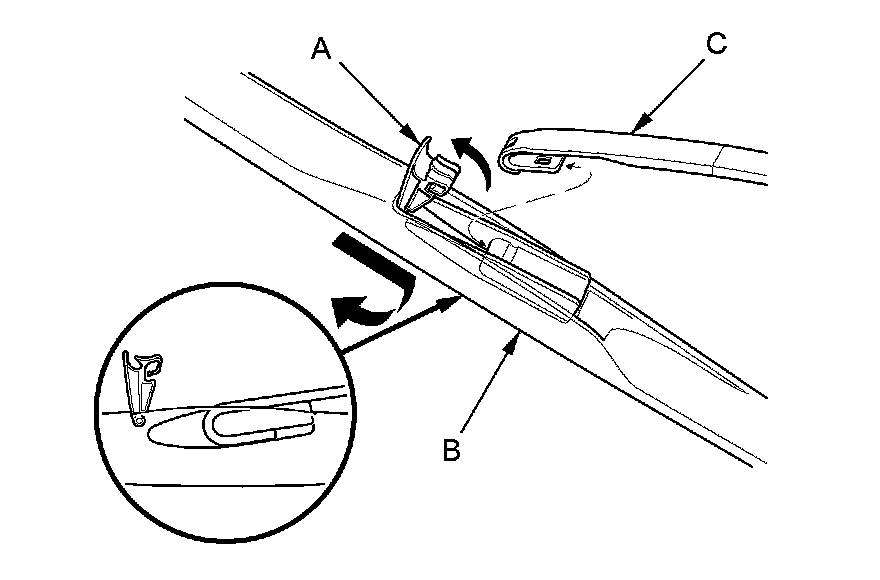 A
C
B